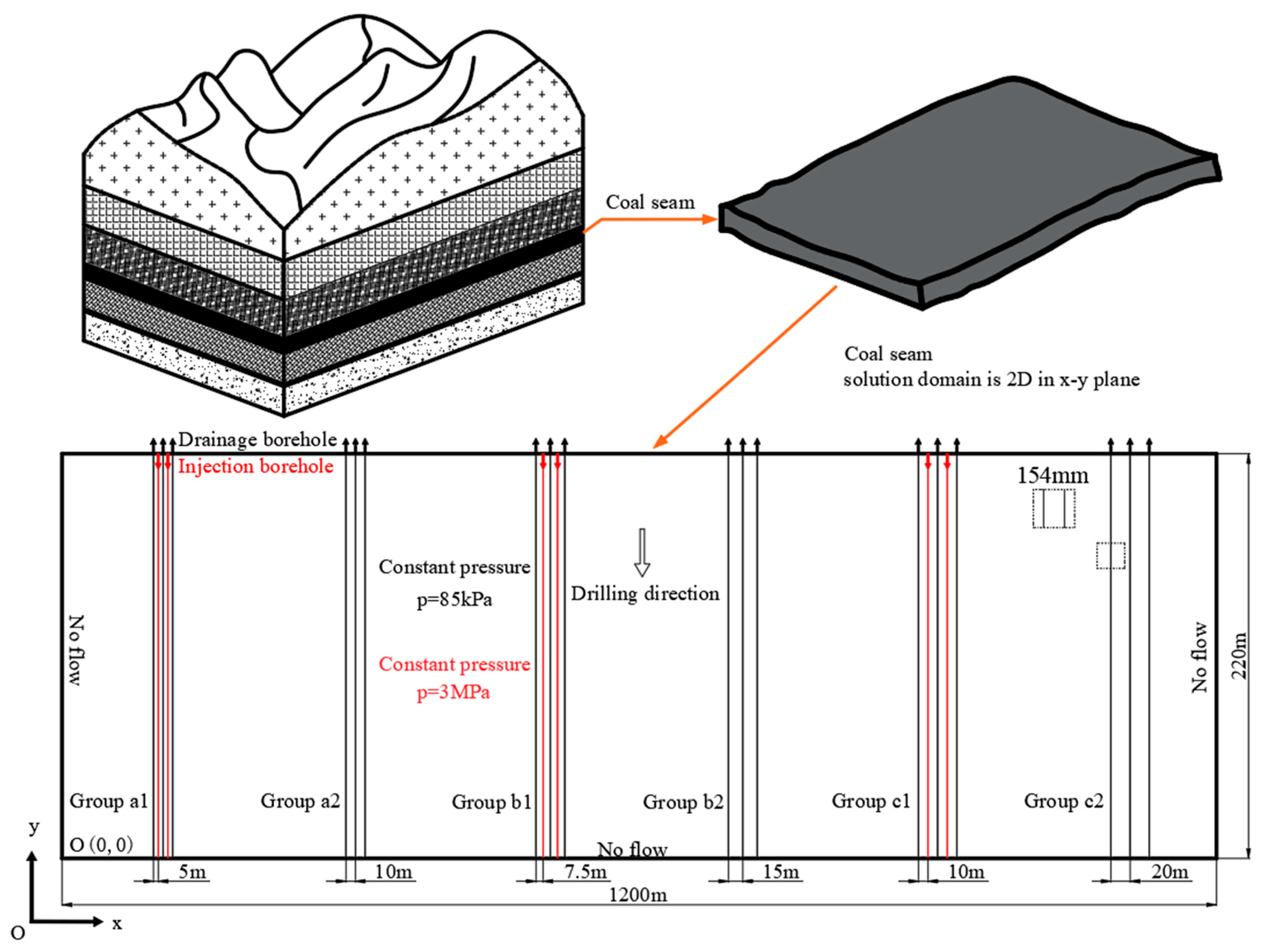 Coal seam

Coal seam
solution domain is 2D in x-y plane

Drainage borehole
Injection borehole

154mm

Constant pressure
p=85kPa

Drilling direction

Constant pressure
p=3MPa

No flow

No flow

220m

Group a1
Group a2
Group b1
Group b2
Group c1
Group c2

y
O (0, 0)
No flow

5m
10m
7.5m
15m
10m
20m
1200m

O
x