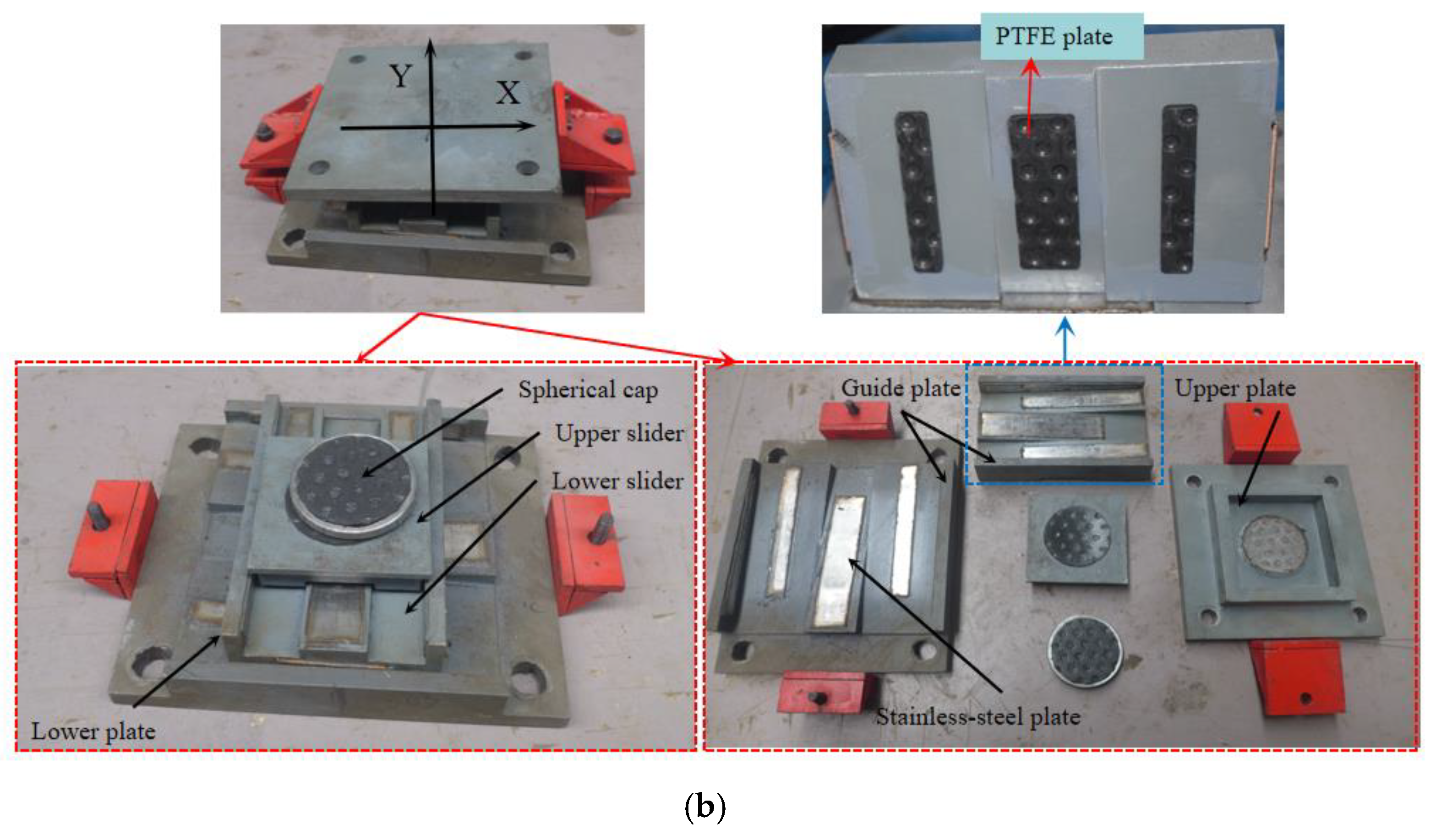 Y
X
PTFE plate
Spherical cap
Upper slider
Lower slider
Lower plate
Guide plate
Upper plate
Stainless-steel plate
(b)