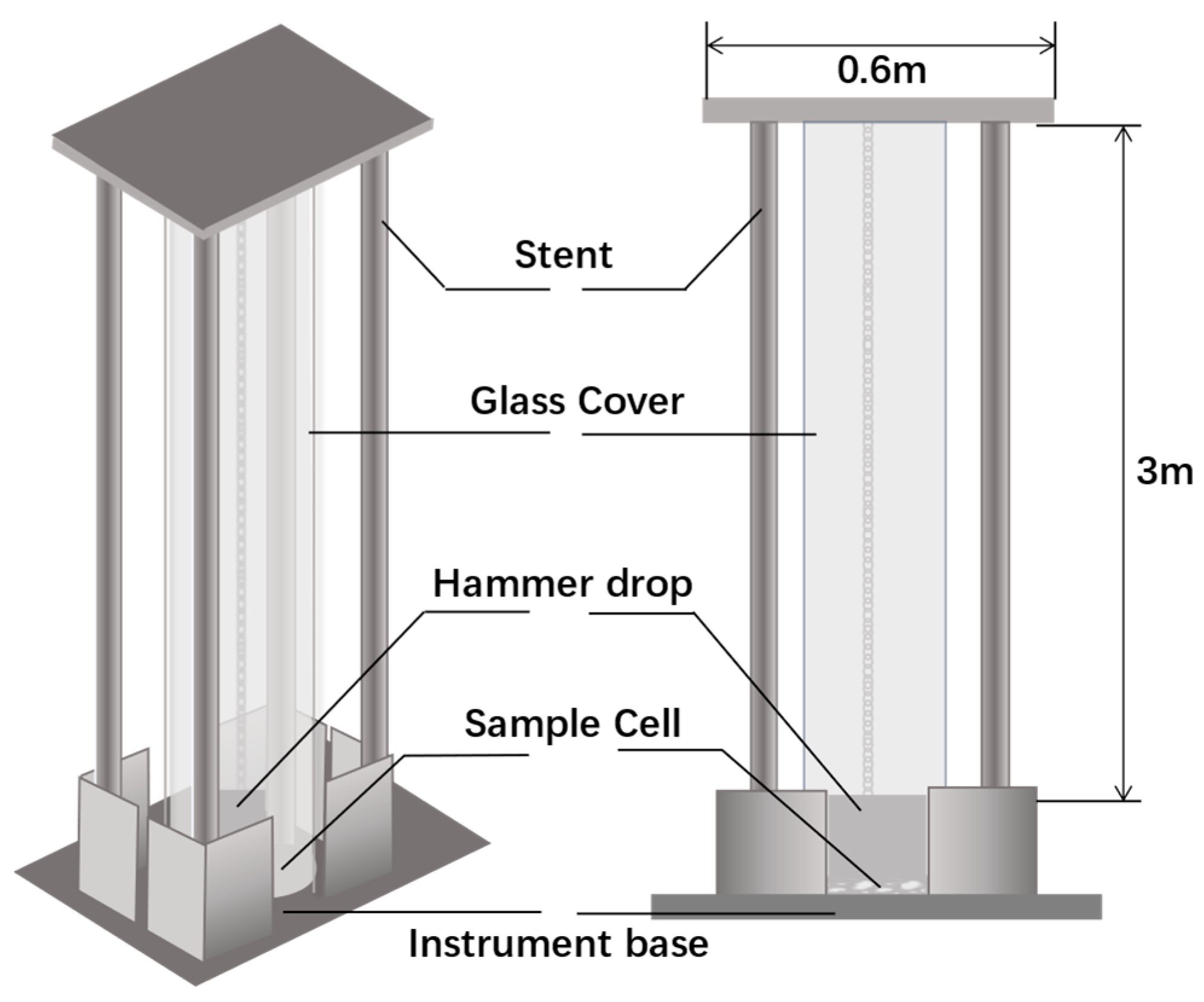 0.6m

Stent

Glass Cover

3m

Hammer drop

Sample Cell

Instrument base