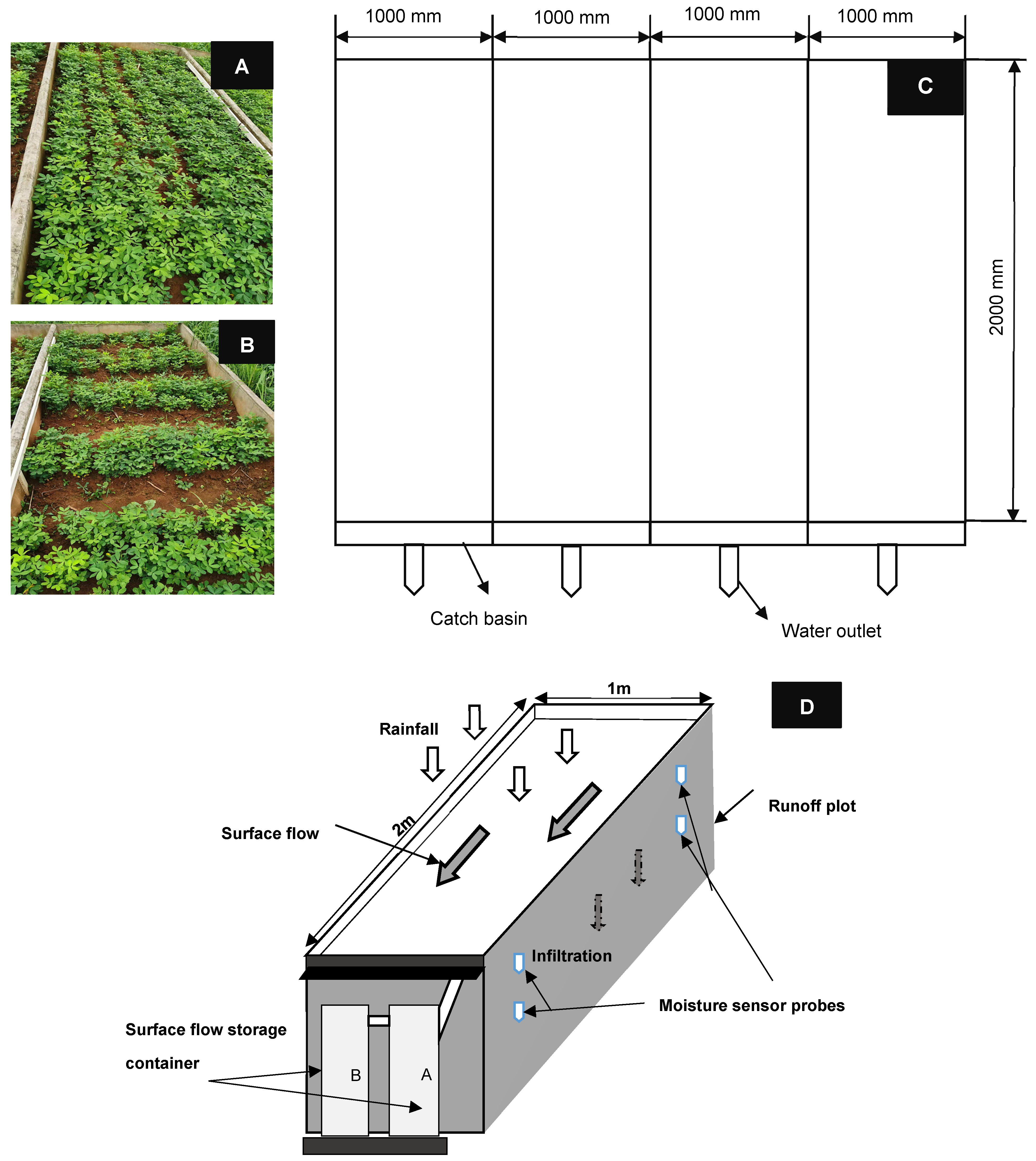 A

B

1000 mm 1000 mm 1000 mm 1000 mm

C

2000 mm

Catch basin

Water outlet

D

1m

Rainfall

2m

Surface flow

Runoff plot

Infiltration

Moisture sensor probes

Surface flow storage container

B

A