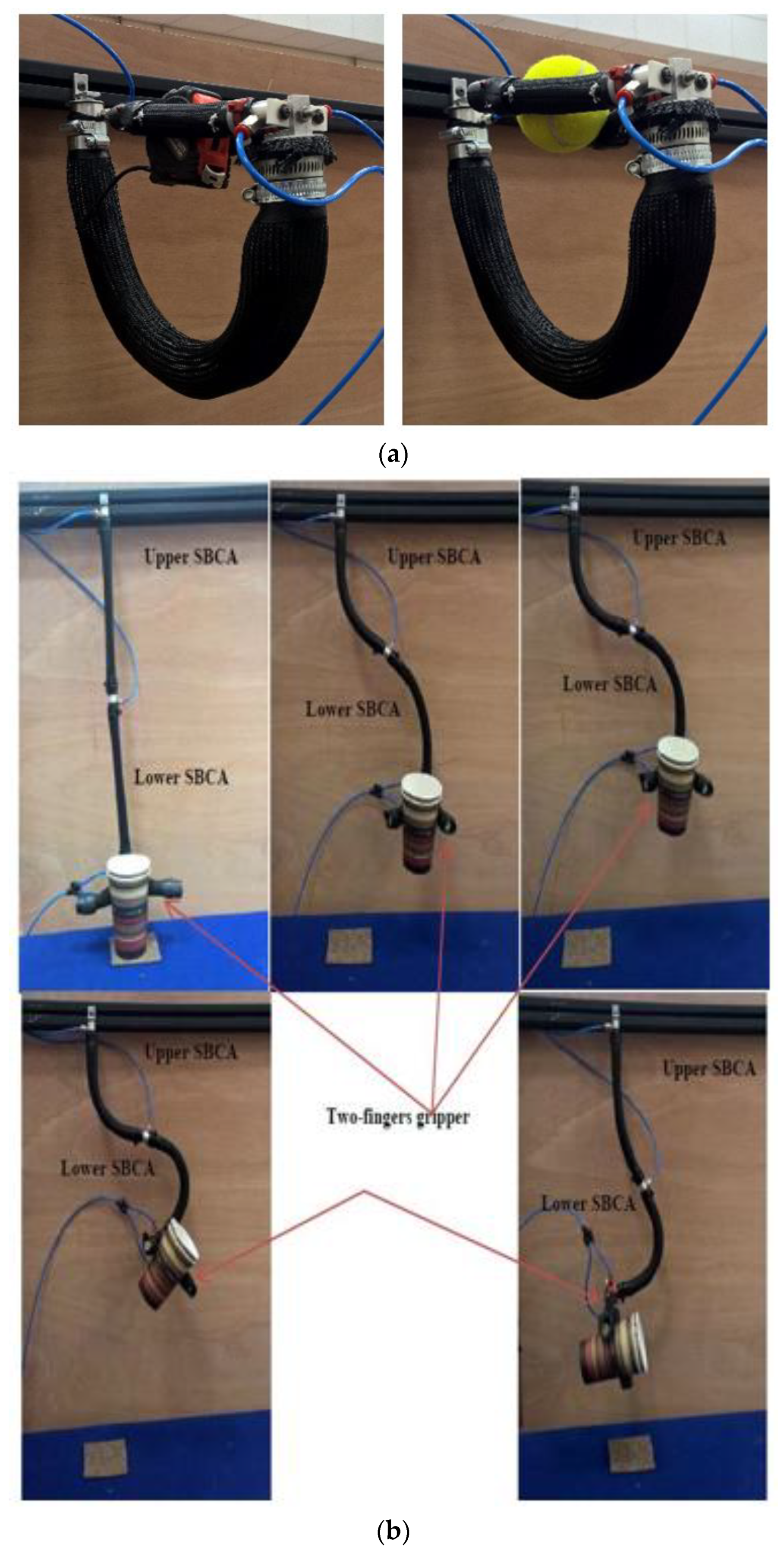 (a)

Upper SBCA

Lower SBCA

Upper SBCA

Lower SBCA

Upper SBCA

Lower SBCA

Upper SBCA

Lower SBCA

Two-fingers gripper

Upper SBCA

Lower SBCA

(b)