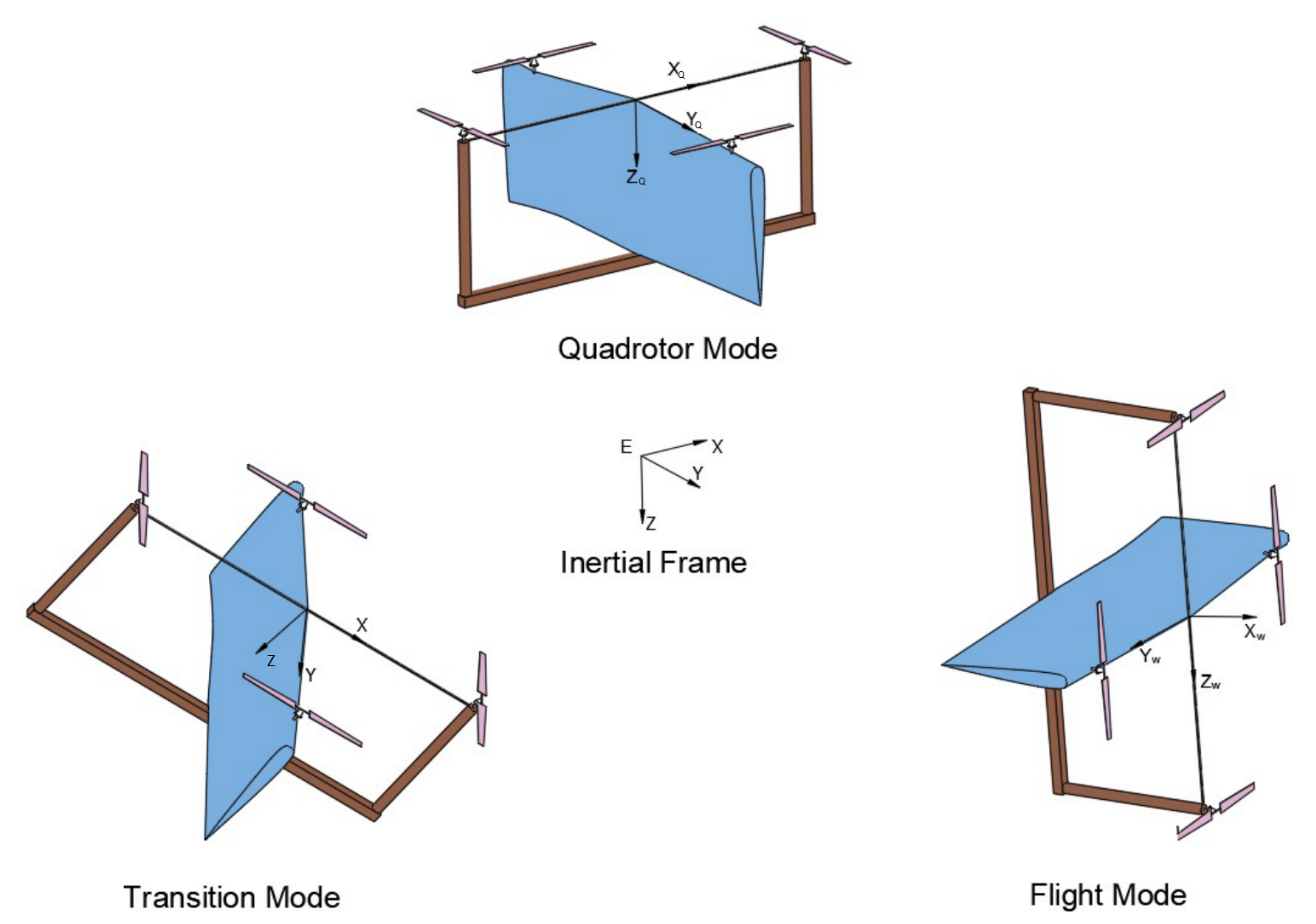 $X_Q$

$Y_Q$

$Z_Q$

Quadrotor Mode

E X Y Z

Inertial Frame

X

Z

Y

Transition Mode

$X_w$

$Y_w$

$Z_w$

Flight Mode