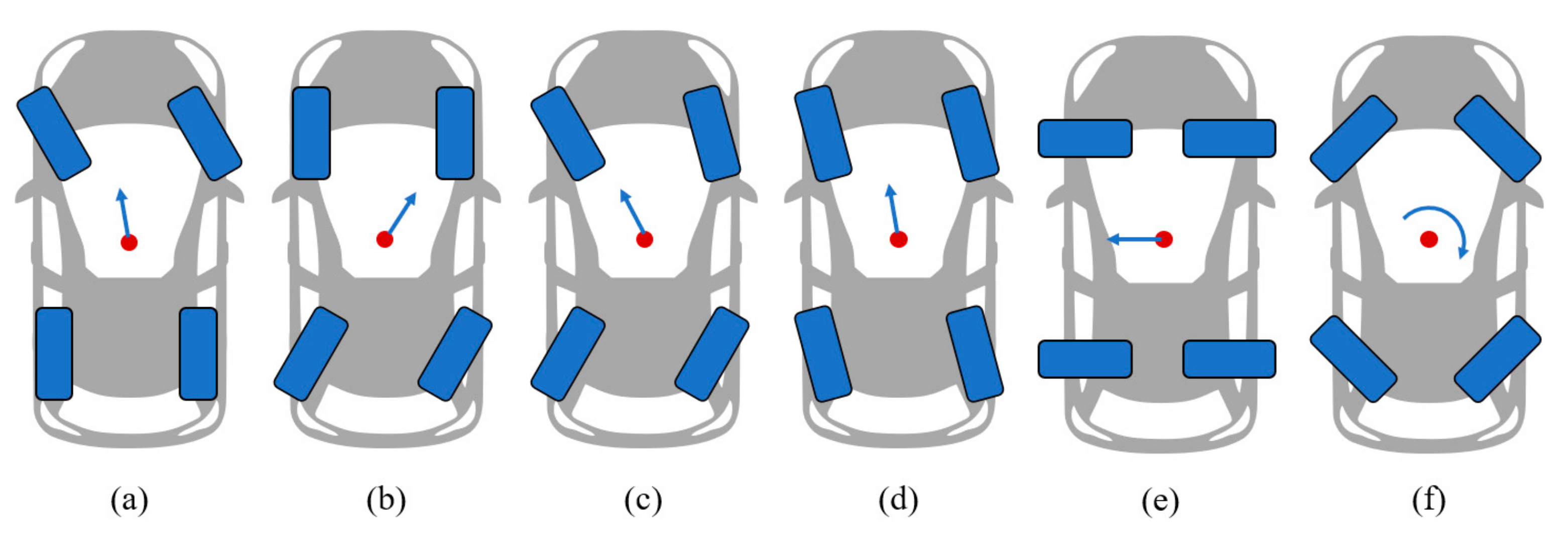 (a) (b) (c) (d) (e) (f)