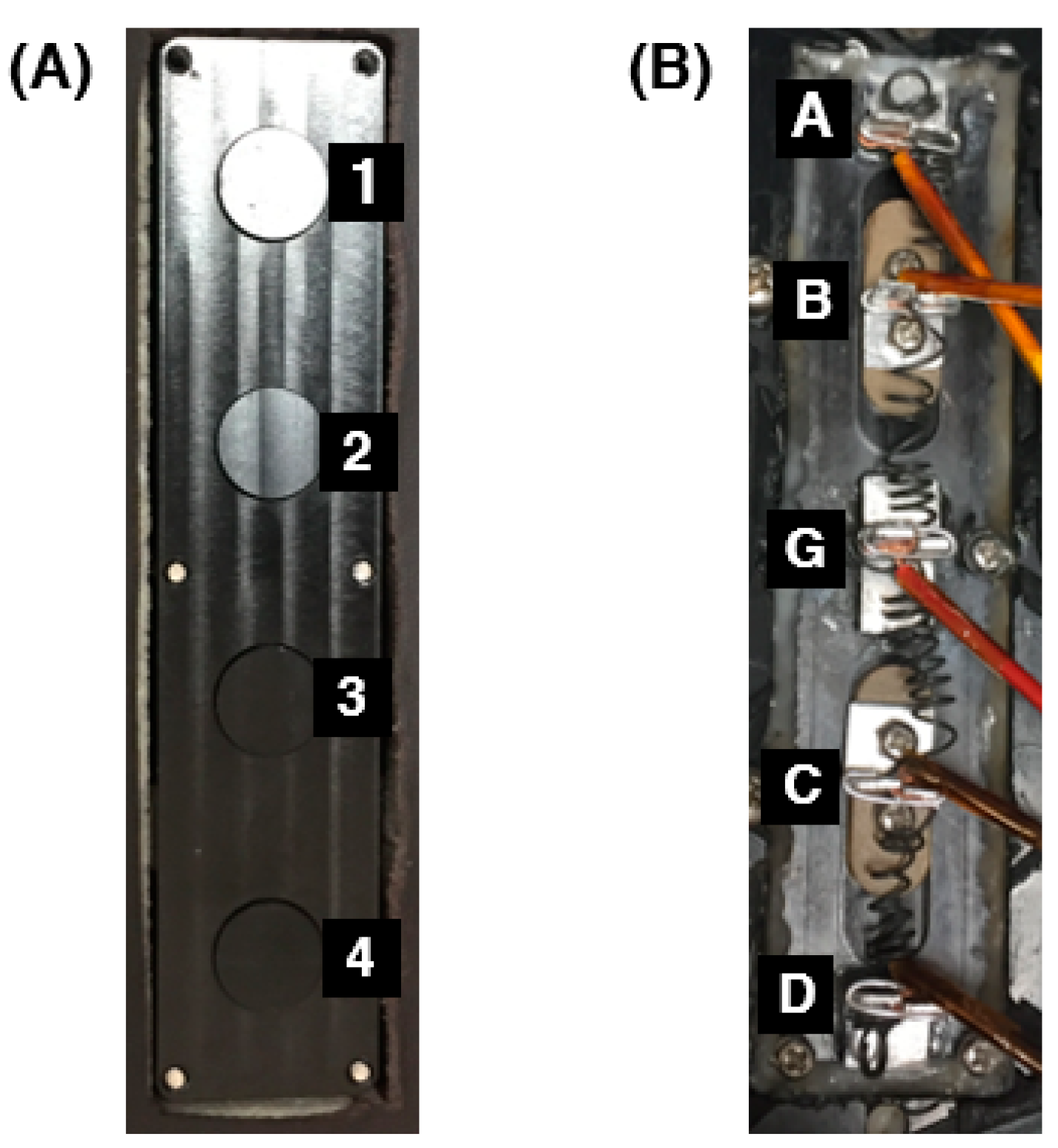 (A)
1
2
3
4

(B)
A
B
G
C
D