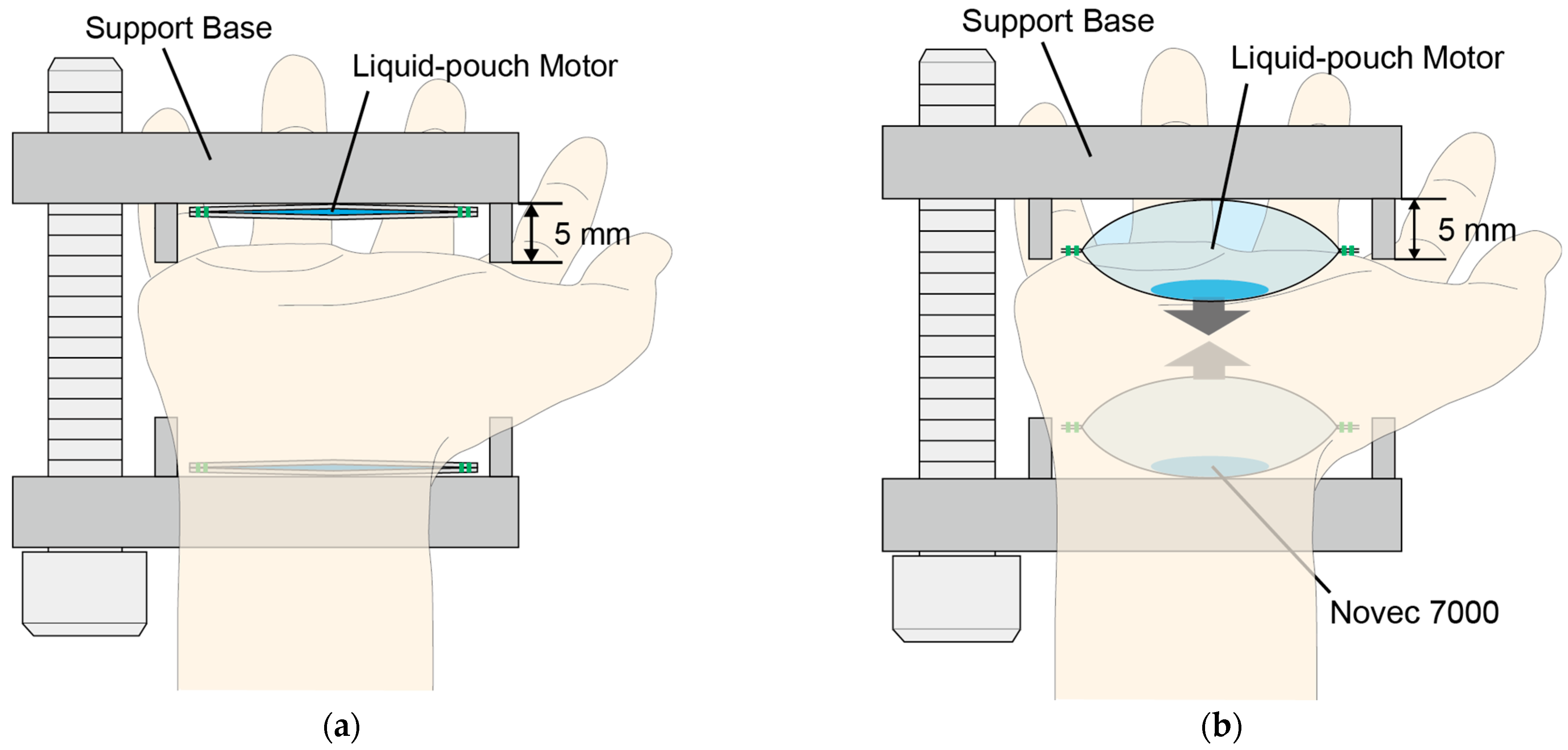 Support Base

Liquid-pouch Motor

5 mm

(a)

Support Base

Liquid-pouch Motor

5 mm

Novec 7000

(b)