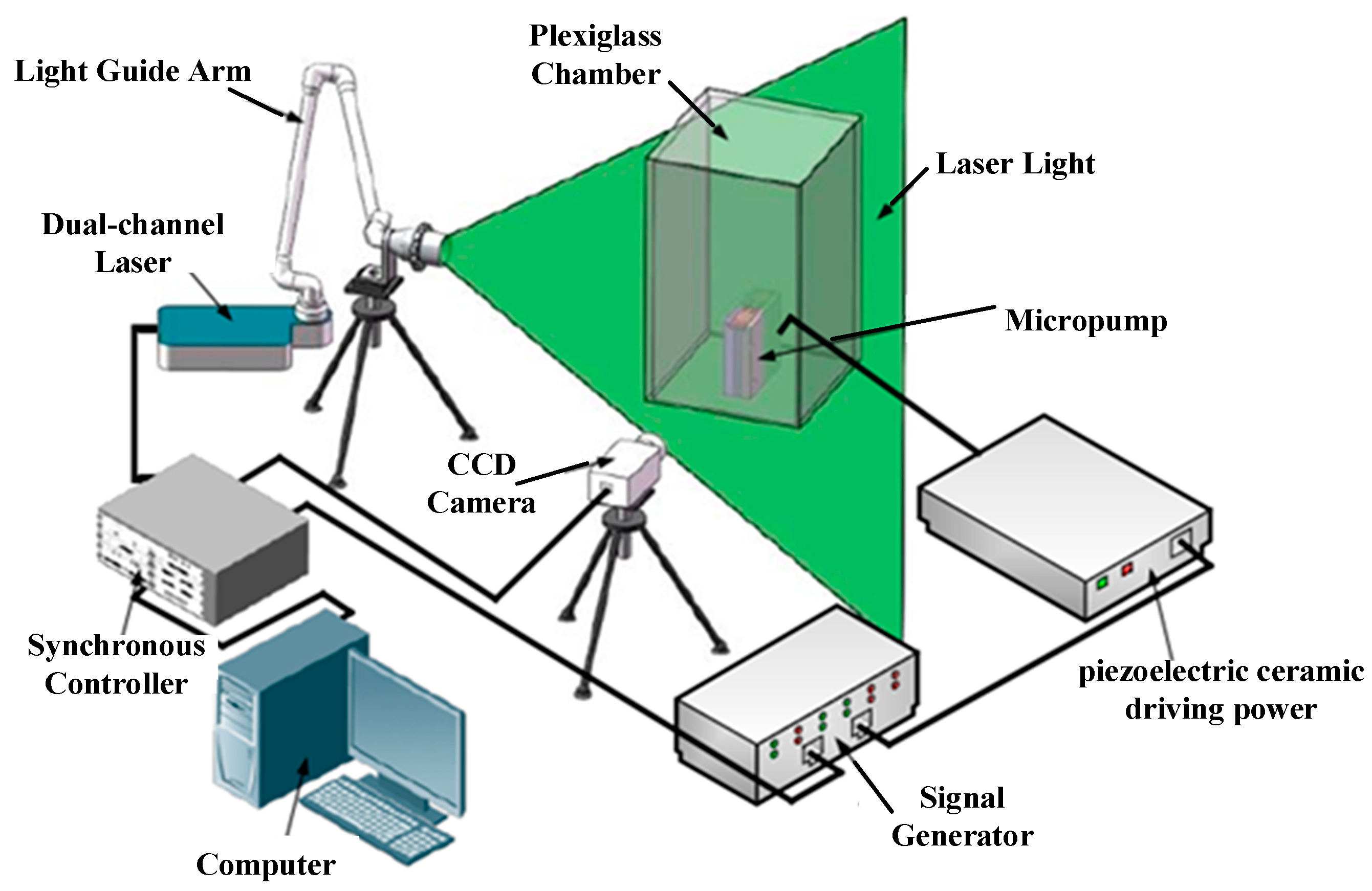 Light Guide Arm

Plexiglass Chamber

Laser Light

Dual-channel Laser

Micropump

CCD Camera

Synchronous Controller

piezoelectric ceramic driving power

Signal Generator

Computer