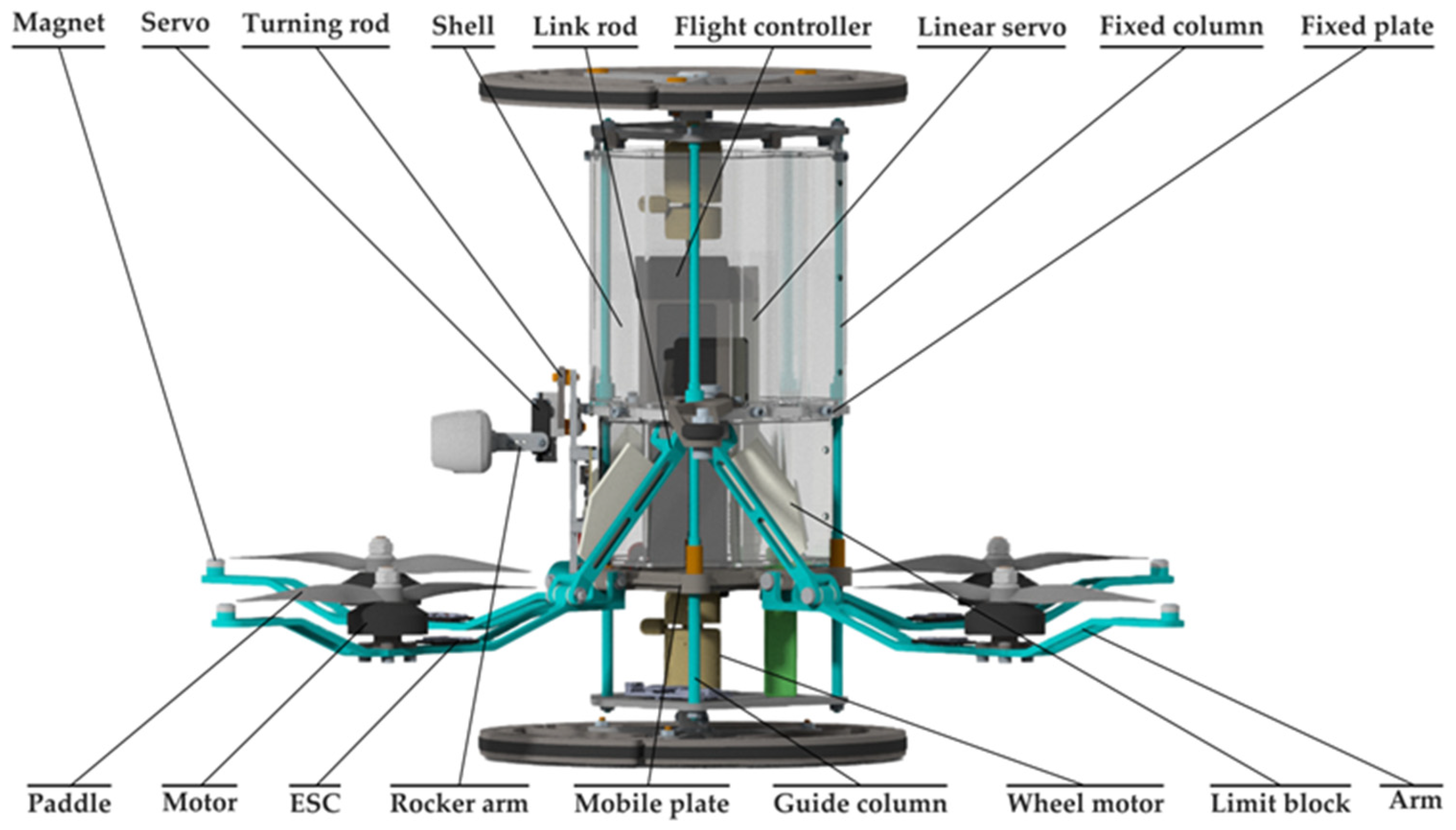 Magnet Servo Turning rod Shell Link rod Flight controller Linear servo Fixed column Fixed plate

Paddle Motor ESC Rocker arm Mobile plate Guide column Wheel motor Limit block Arm