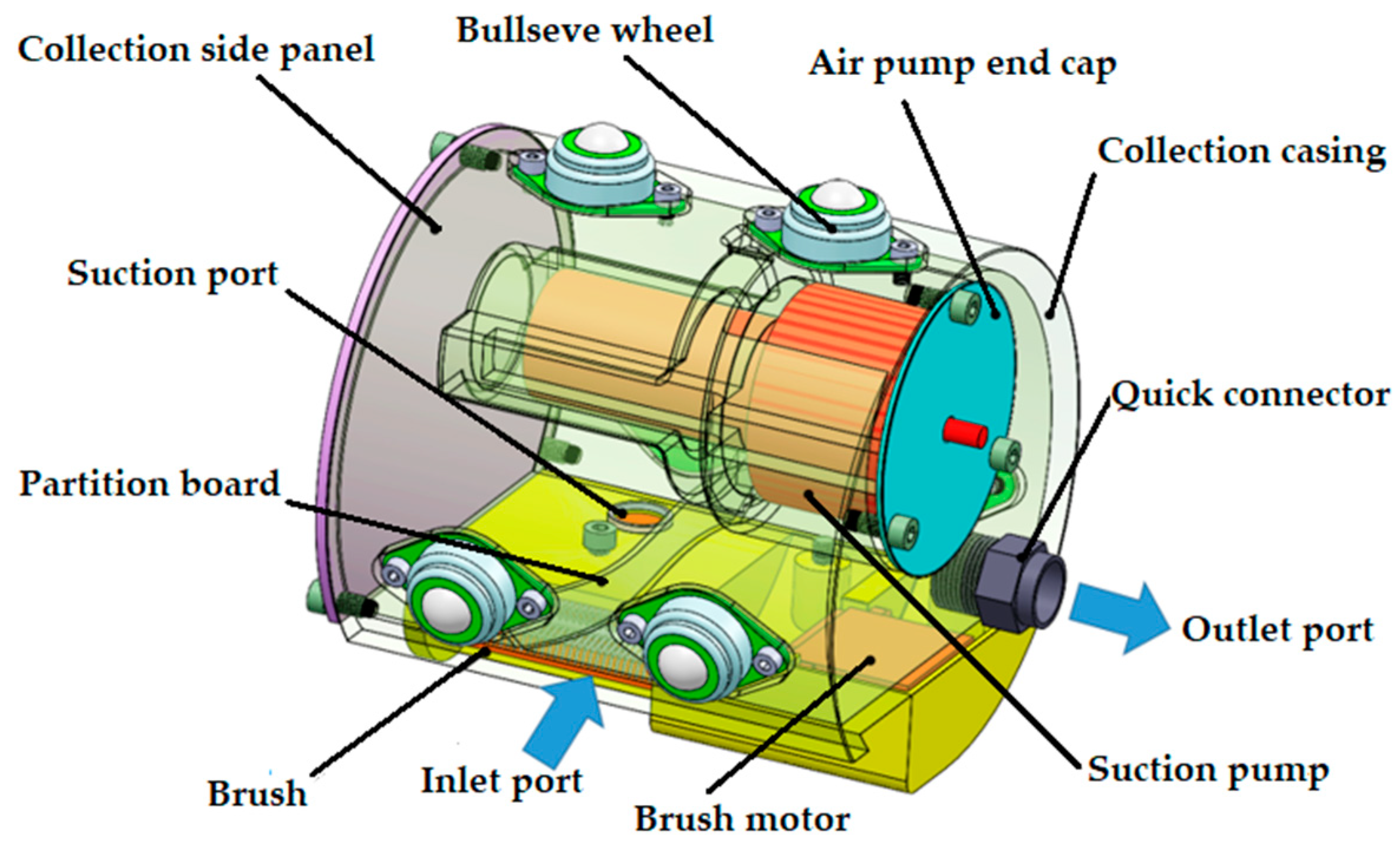 Collection side panel
Bullseve wheel
Air pump end cap
Collection casing
Suction port
Quick connector
Partition board
Outlet port
Brush
Inlet port
Brush motor
Suction pump