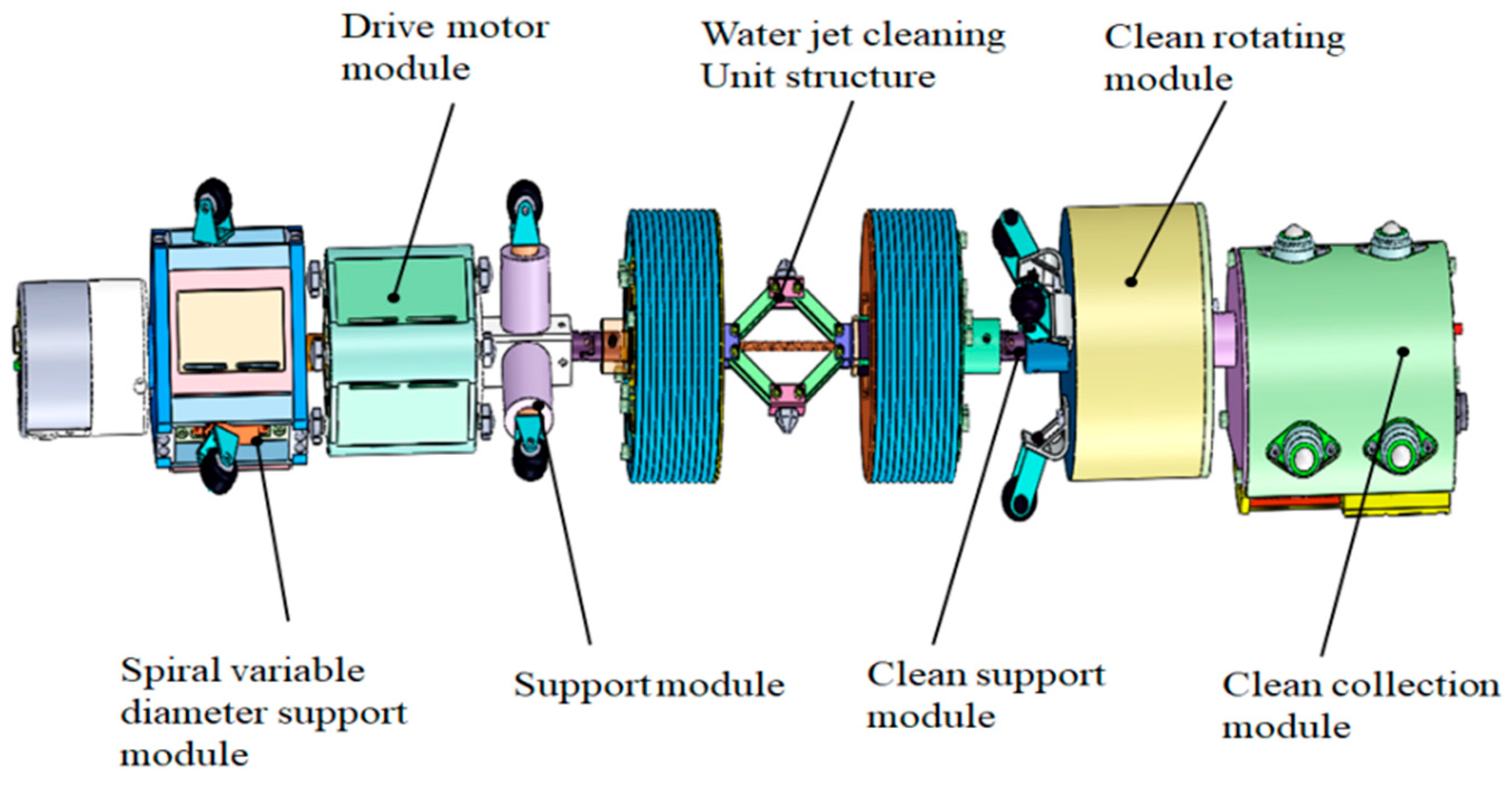 Drive motor module

Water jet cleaning Unit structure

Clean rotating module

Spiral variable diameter support module

Support module

Clean support module

Clean collection module