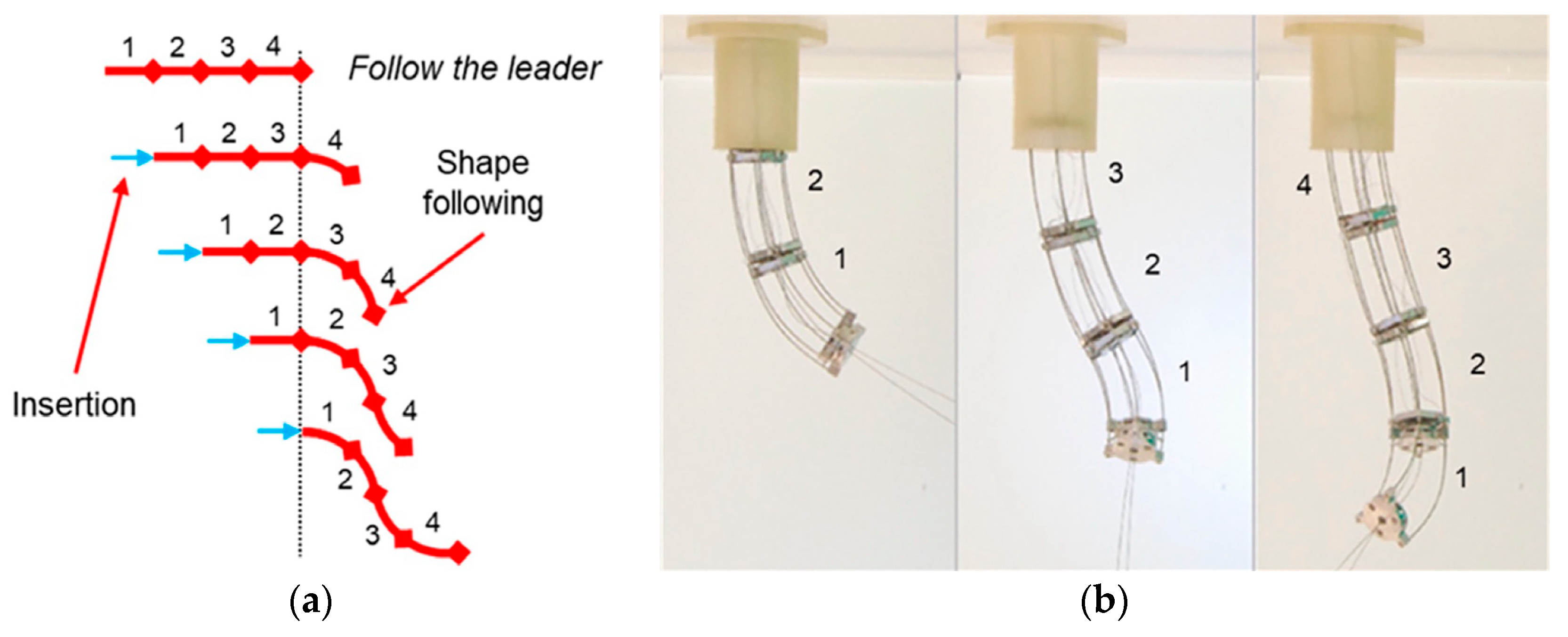 1 2 3 4 Follow the leader

1 2 3 4

Shape following

1 2 3 4

1 2 3 4

Insertion

1 2 3 4

(a)

2

1

3

2

1

4

3

2

1

(b)