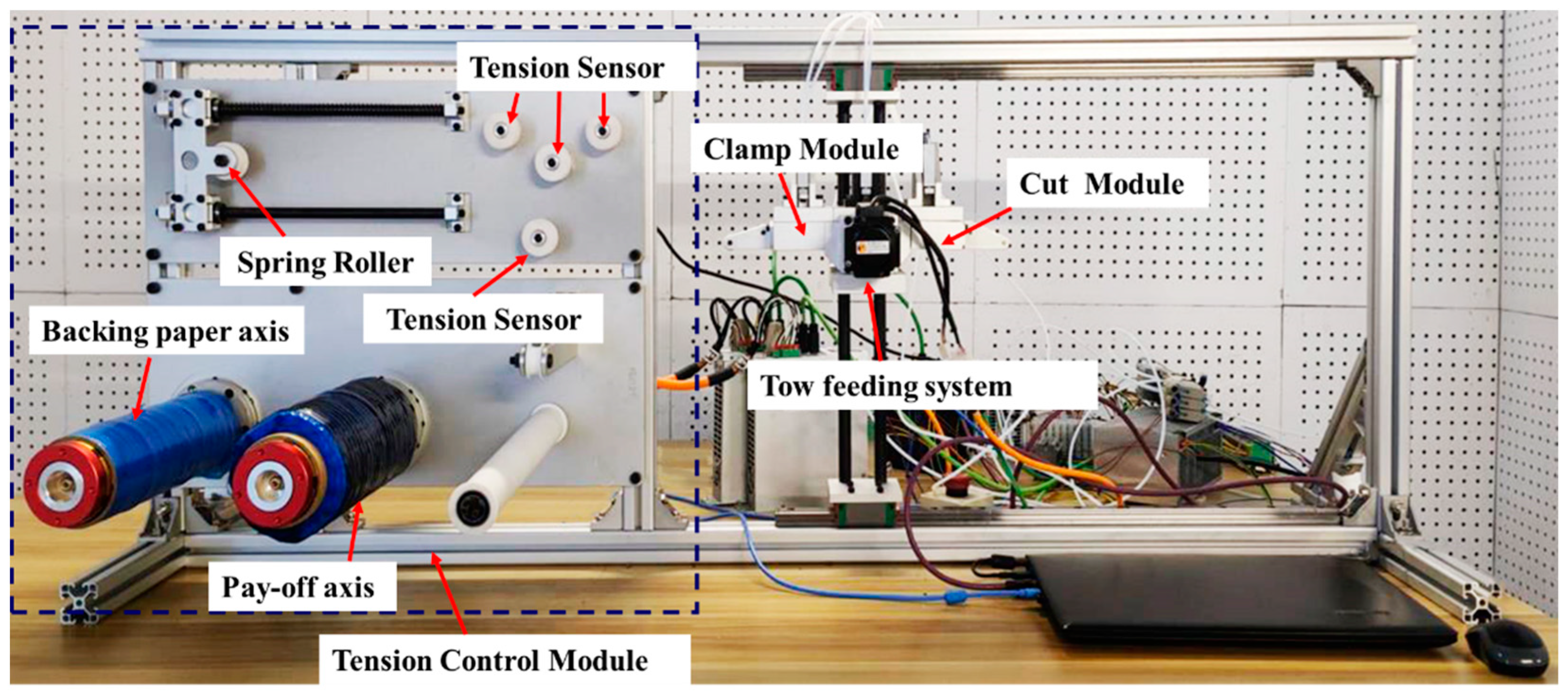 Tension Sensor
Clamp Module
Cut Module
Spring Roller
Tension Sensor
Backing paper axis
Tow feeding system
Pay-off axis
Tension Control Module