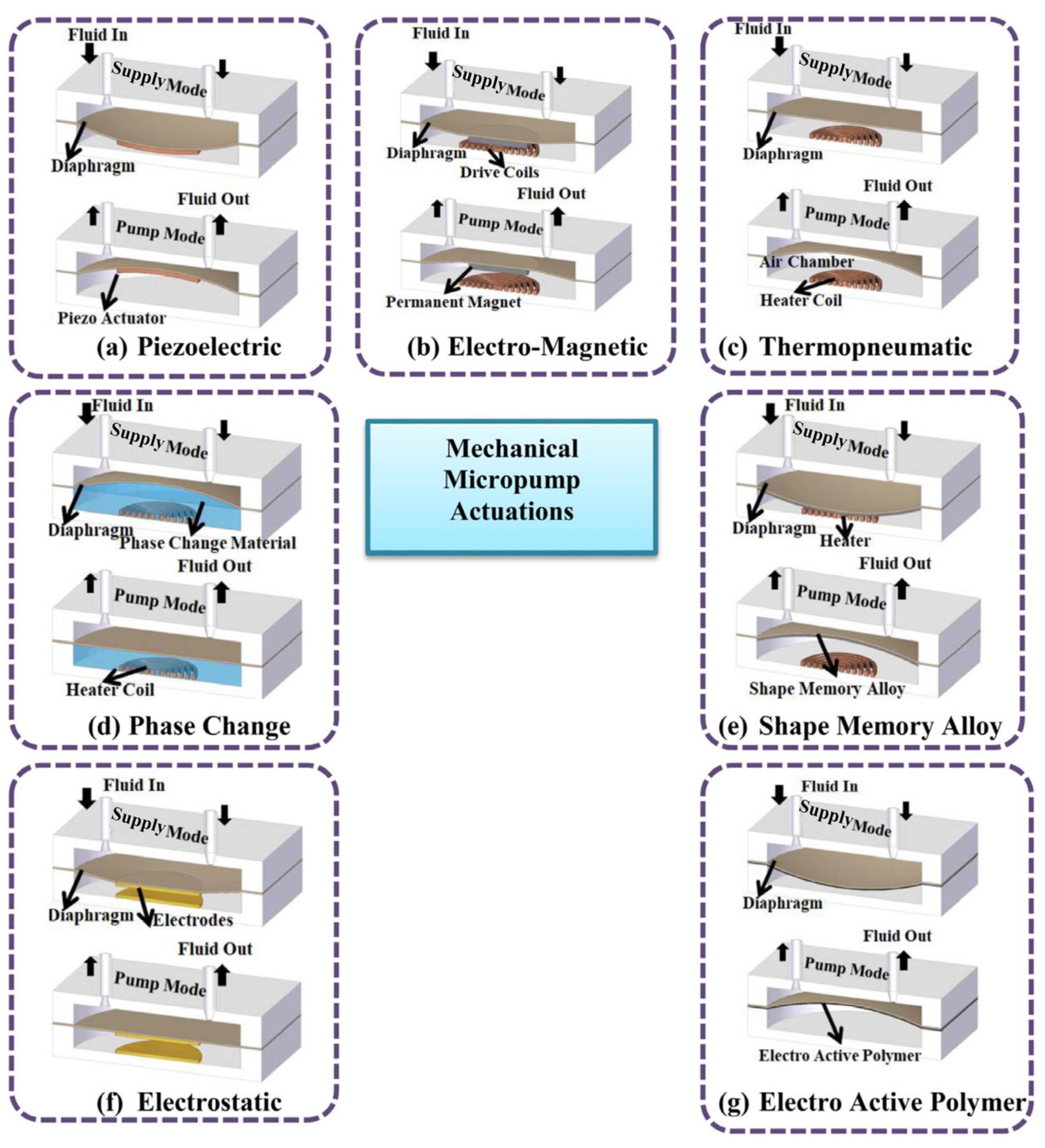 Fluid In
Supply Mode
Diaphragm
Fluid Out
Pump Mode
Piezo Actuator
(a) Piezoelectric

Fluid In
Supply Mode
Diaphragm
Drive Coils
Fluid Out
Pump Mode
Permanent Magnet
(b) Electro-Magnetic

Fluid In
Supply Mode
Diaphragm
Fluid Out
Pump Mode
Air Chamber
Heater Coil
(c) Thermopneumatic

Fluid In
Supply Mode
Diaphragm
Phase Change Material
Fluid Out
Pump Mode
Heater Coil
(d) Phase Change

Mechanical Micropump Actuations

Fluid In
Supply Mode
Diaphragm
Heater
Fluid Out
Pump Mode
Shape Memory Alloy
(e) Shape Memory Alloy

Fluid In
Supply Mode
Diaphragm
Electrodes
Fluid Out
Pump Mode
(f) Electrostatic

Fluid In
Supply Mode
Diaphragm
Fluid Out
Pump Mode
Electro Active Polymer
(g) Electro Active Polymer