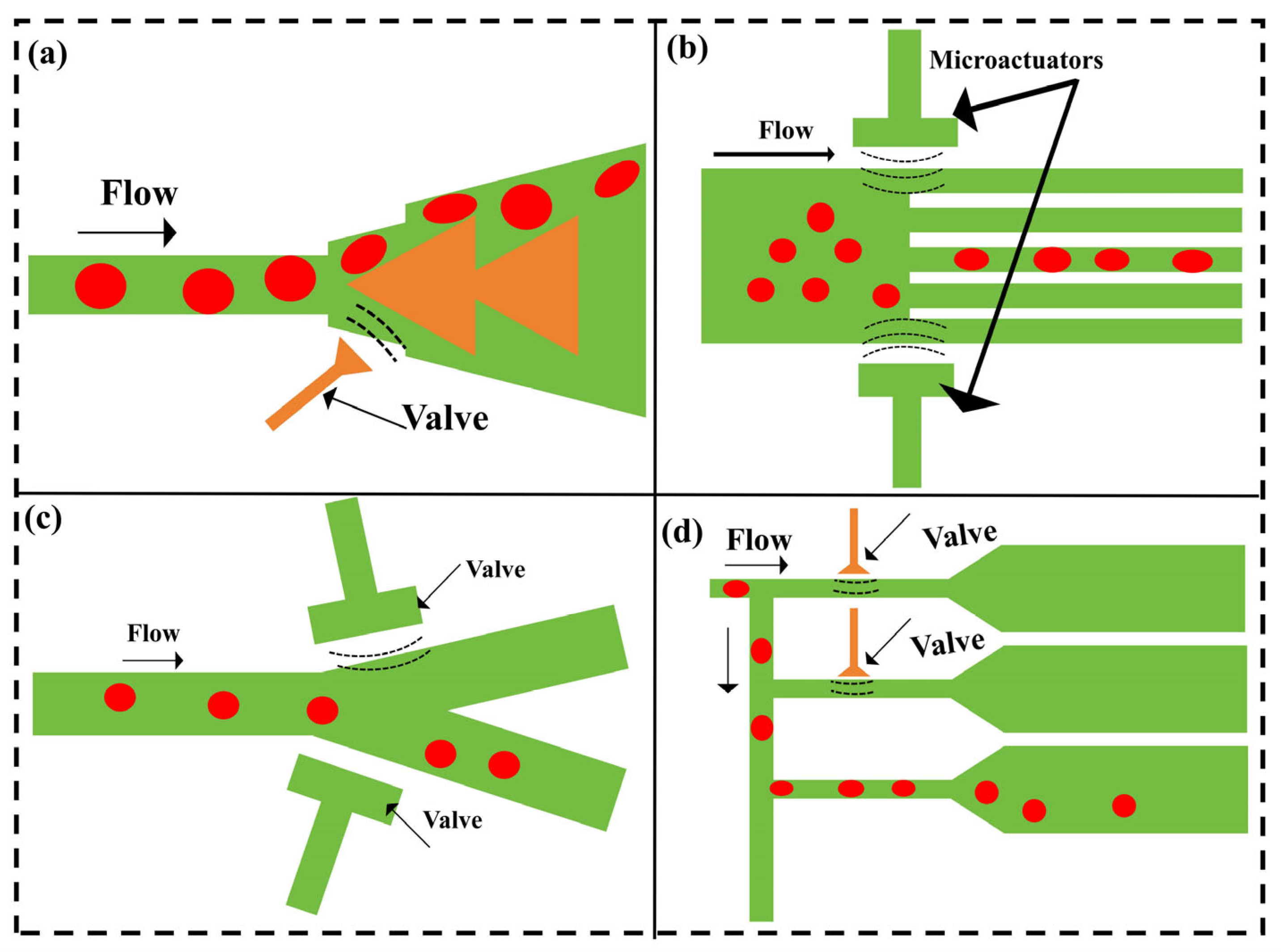 (a)
Flow
Valve

(b)
Microactuators
Flow

(c)
Valve
Flow
Valve

(d)
Flow
Valve
Valve