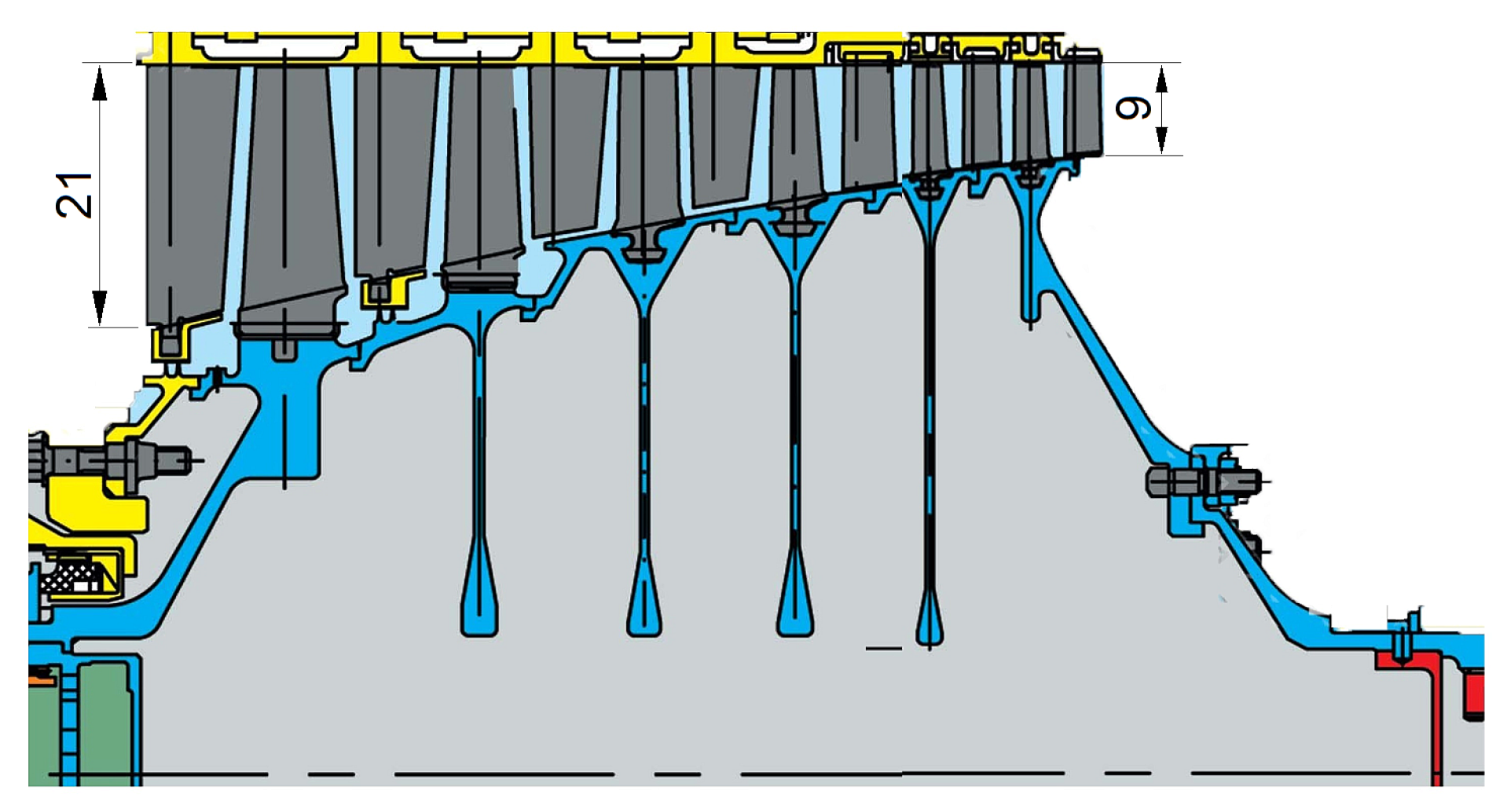 21

9