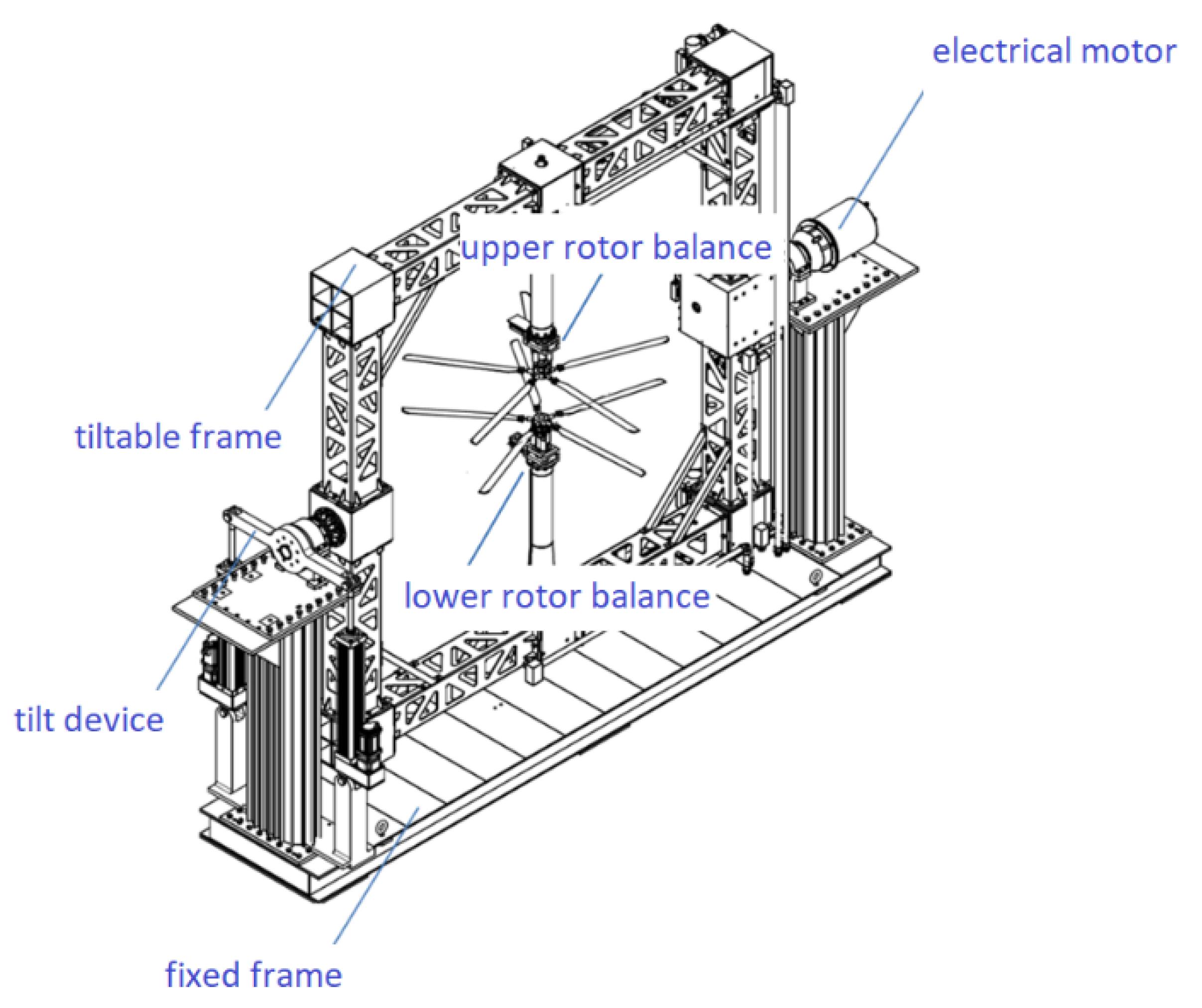 electrical motor

upper rotor balance

tiltable frame

lower rotor balance

tilt device

fixed frame