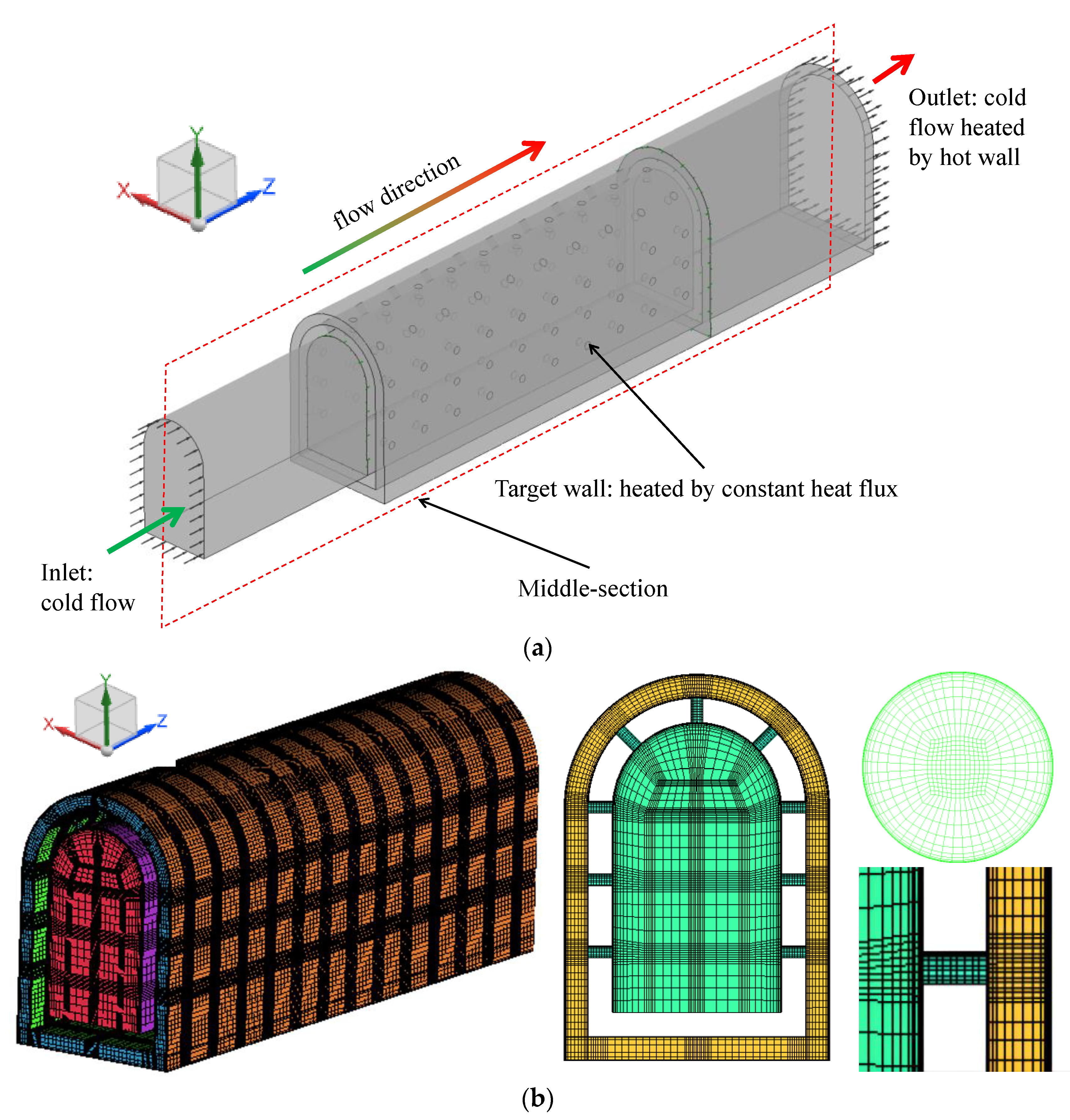 Y
X
Z
flow direction
Outlet: cold flow heated by hot wall
Target wall: heated by constant heat flux
Inlet: cold flow
Middle-section
(a)
Y
X
Z
(b)