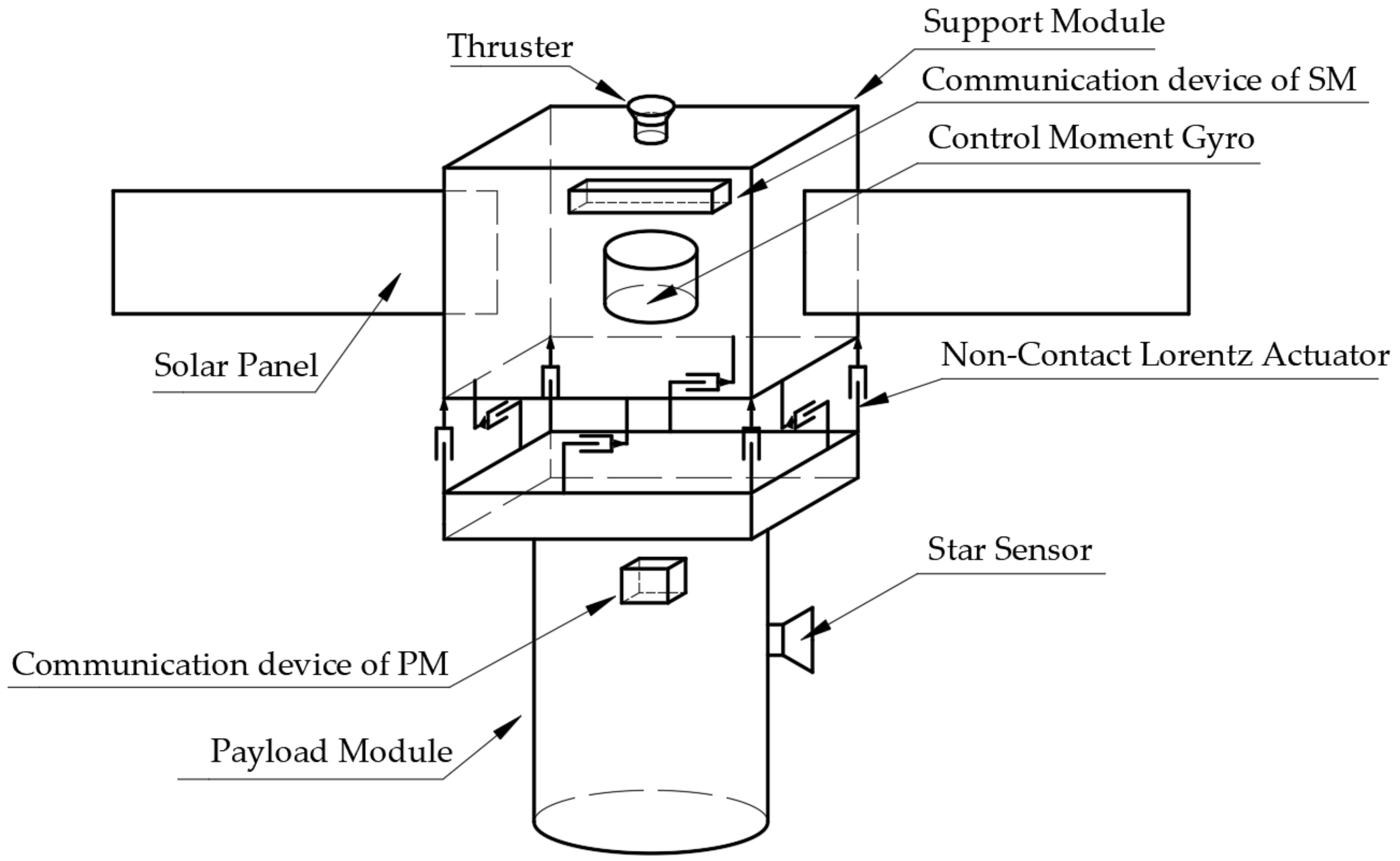 Support Module
Thruster
Communication device of SM
Control Moment Gyro
Solar Panel
Non-Contact Lorentz Actuator
Star Sensor
Communication device of PM
Payload Module