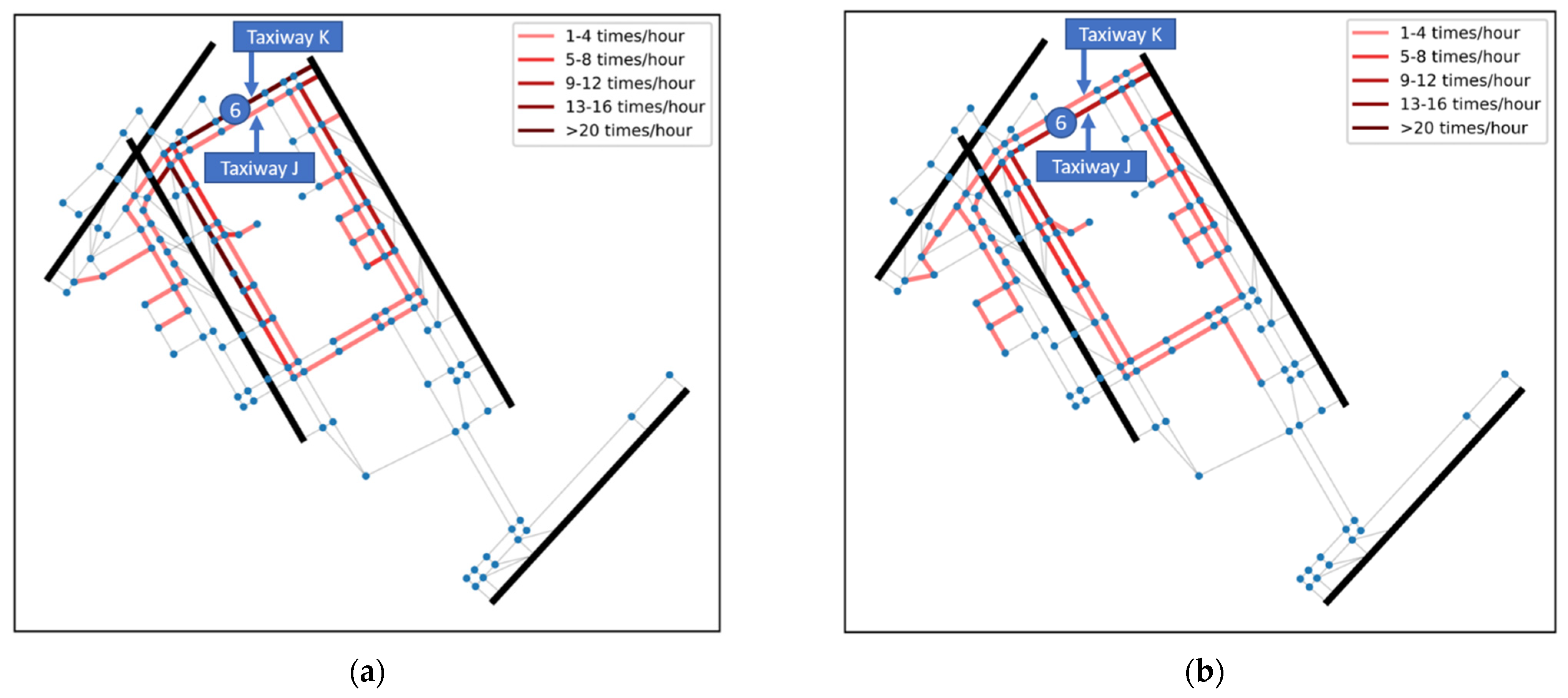 Taxiway K

1-4 times/hour
5-8 times/hour
9-12 times/hour
13-16 times/hour
>20 times/hour

6

Taxiway J

(a)

Taxiway K

1-4 times/hour
5-8 times/hour
9-12 times/hour
13-16 times/hour
>20 times/hour

6

Taxiway J

(b)