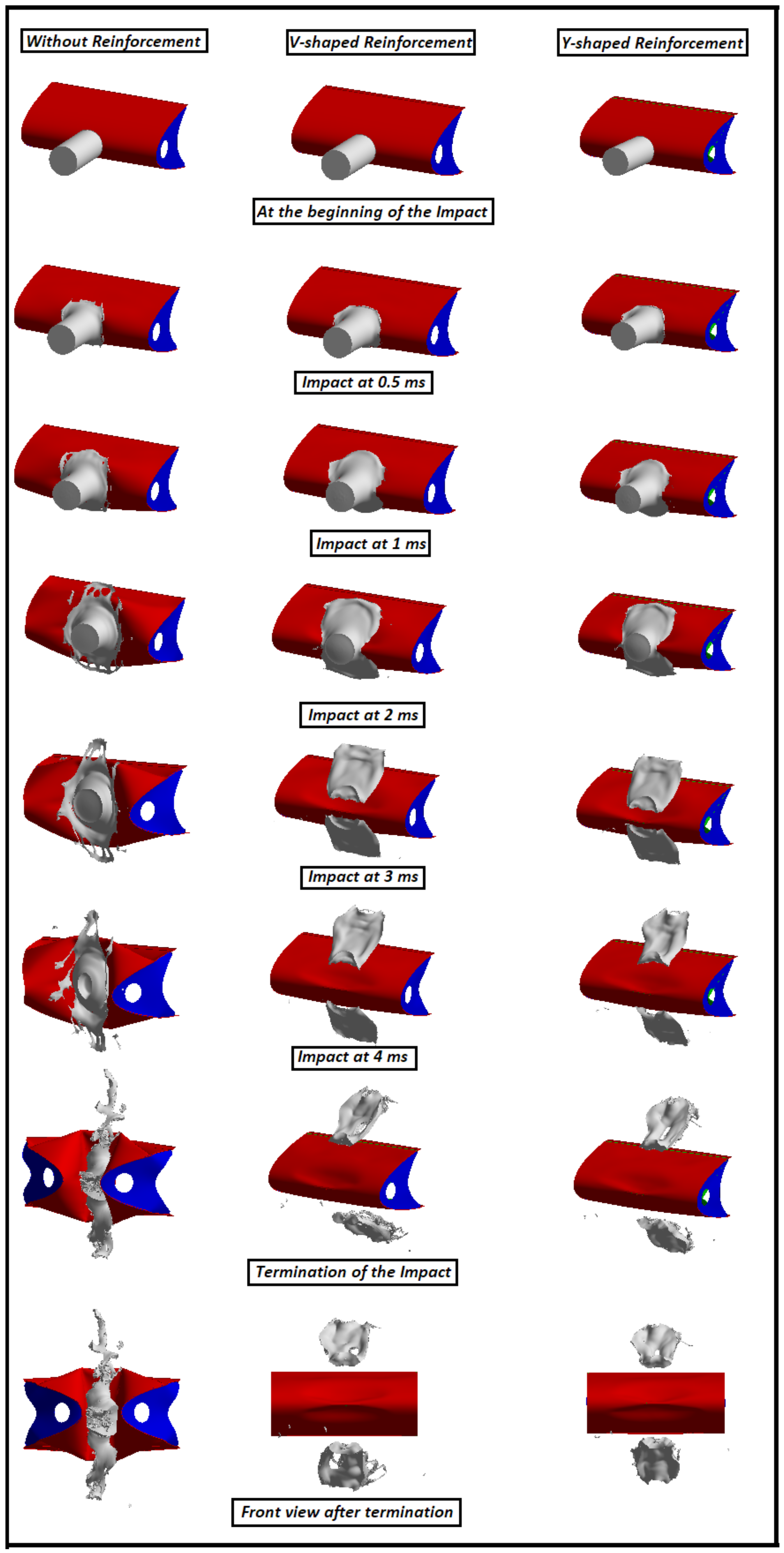 Without Reinforcement

V-shaped Reinforcement

Y-shaped Reinforcement

At the beginning of the Impact

Impact at 0.5 ms

Impact at 1 ms

Impact at 2 ms

Impact at 3 ms

Impact at 4 ms

Termination of the Impact

Front view after termination