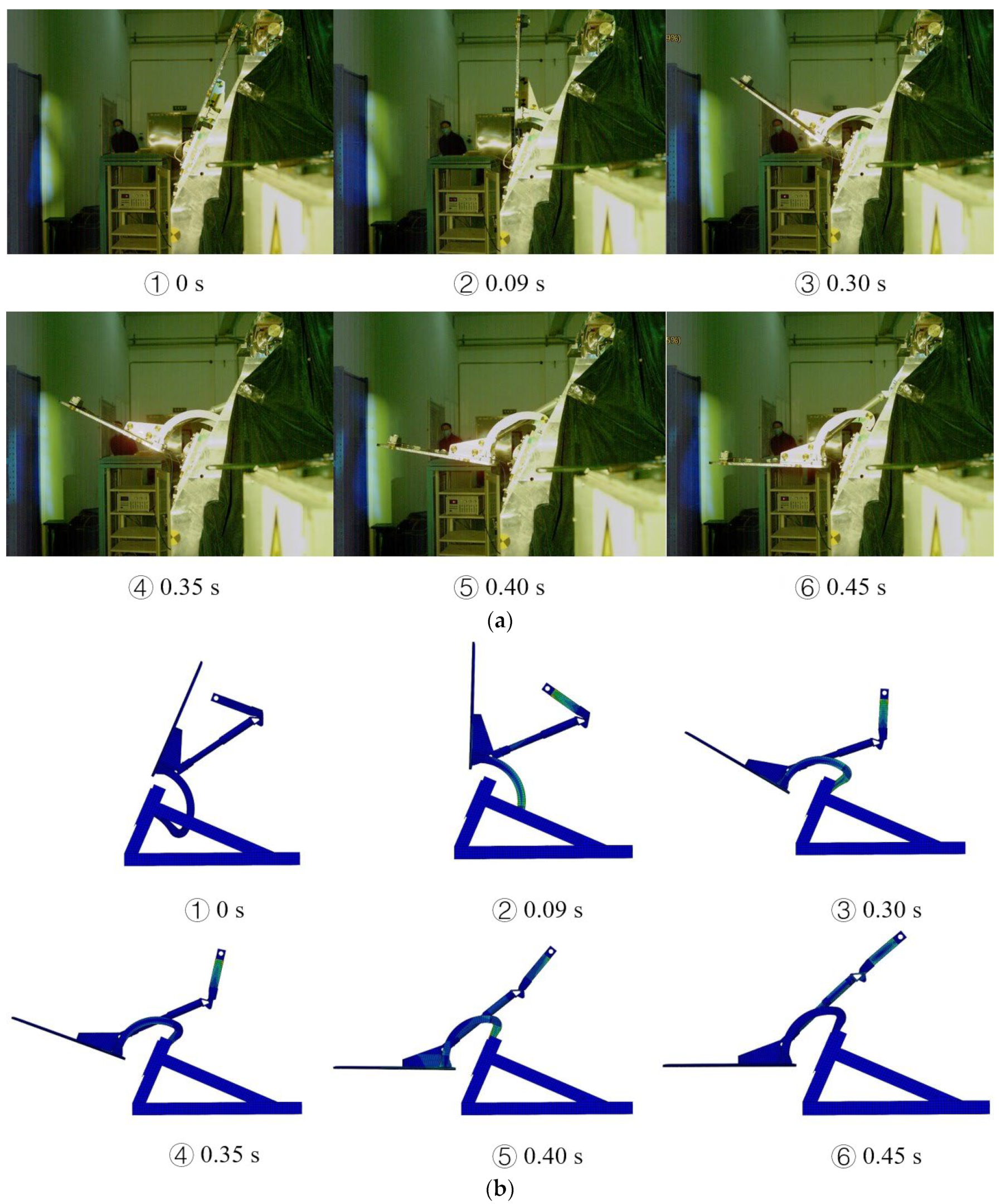 9%)

① 0 s ② 0.09 s ③ 0.30 s

5%)

④ 0.35 s ⑤ 0.40 s ⑥ 0.45 s

(a)

① 0 s ② 0.09 s ③ 0.30 s

④ 0.35 s ⑤ 0.40 s ⑥ 0.45 s

(b)