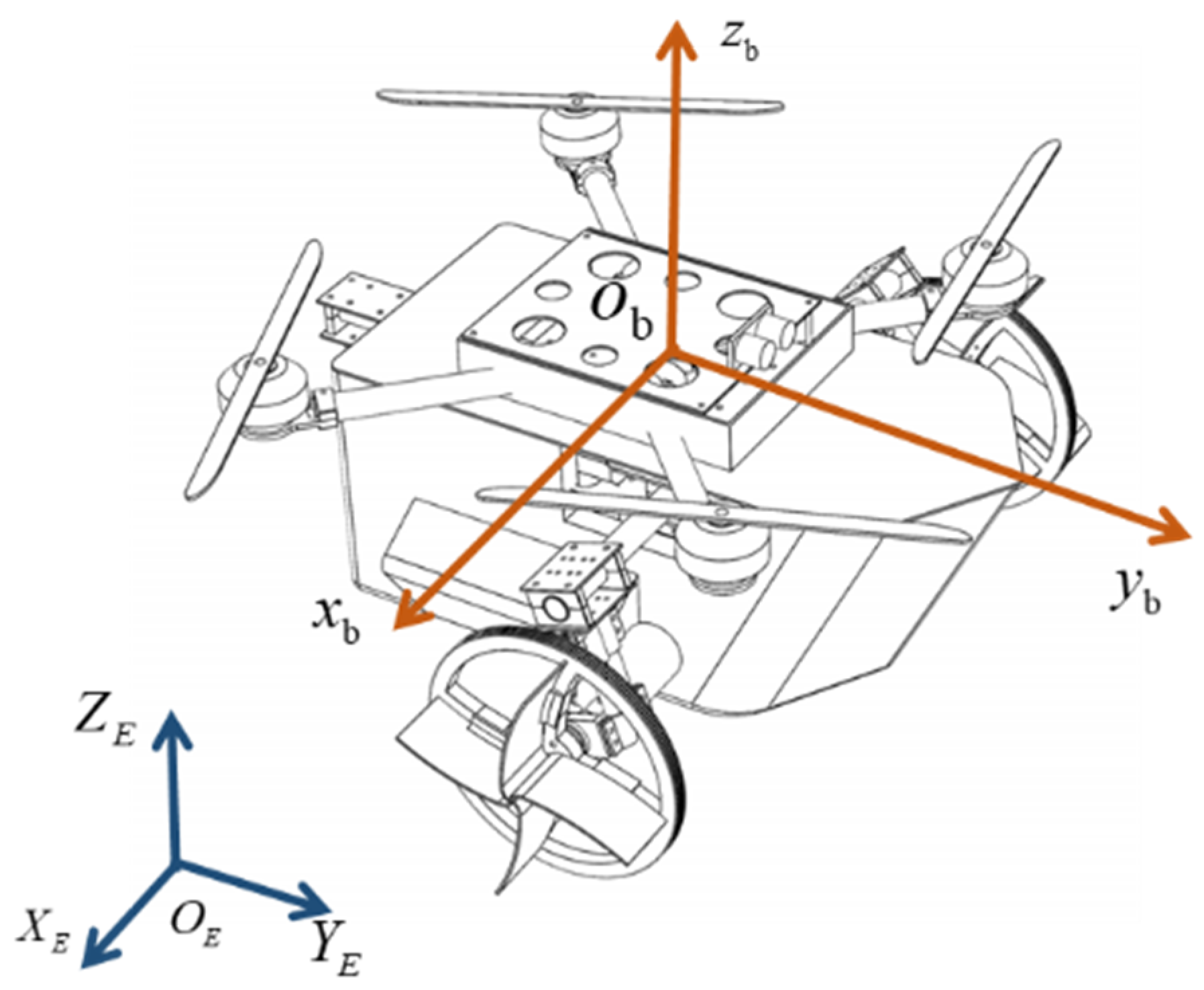 $z_b$

$O_b$

$y_b$

$x_b$

$Z_E$

$X_E$

$O_E$

$Y_E$