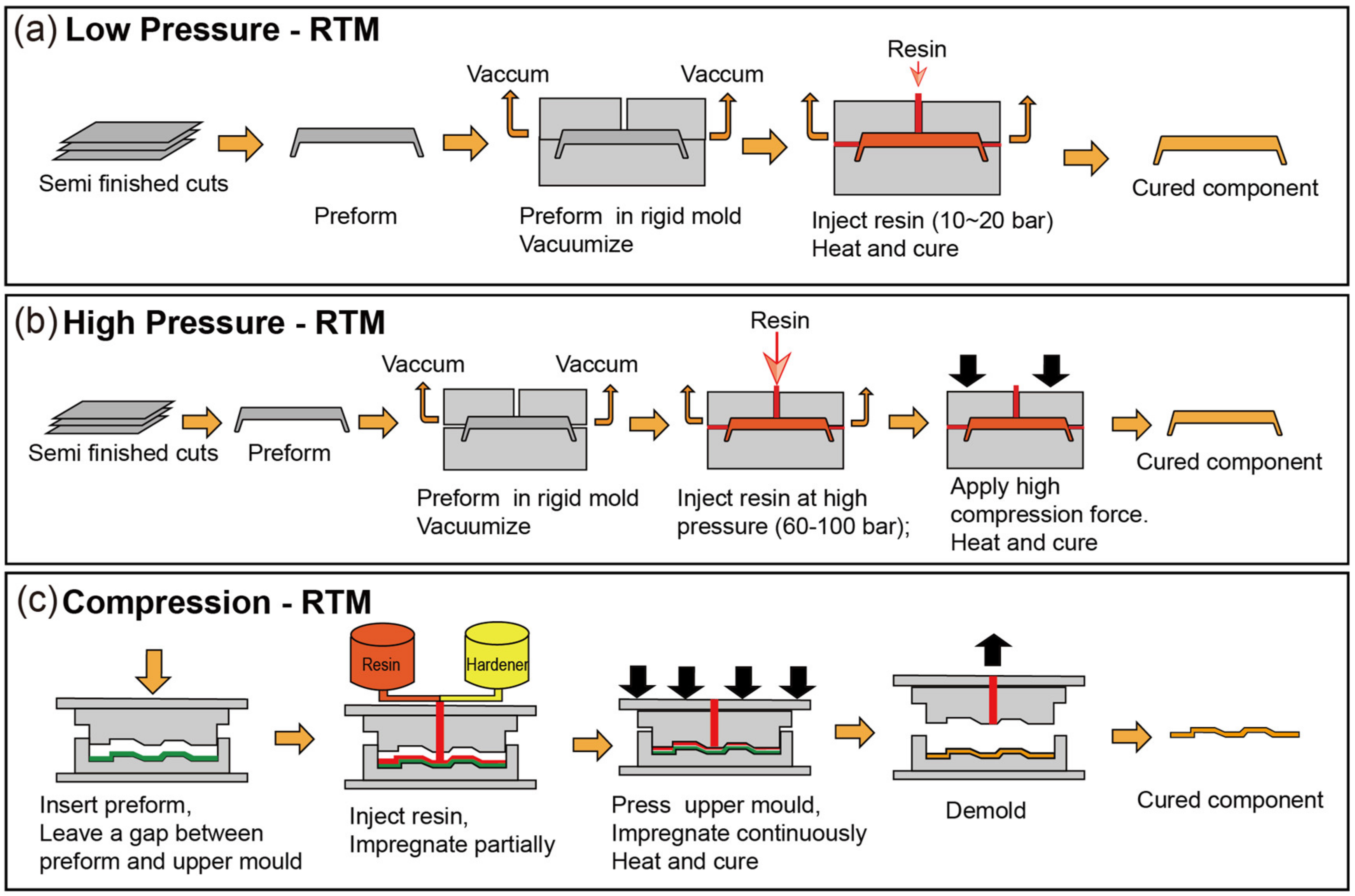 (a) Low Pressure - RTM

Vaccum

Vaccum

Resin

Semi finished cuts

Preform

Preform in rigid mold
Vacuumize

Inject resin (10~20 bar)
Heat and cure

Cured component

(b) High Pressure - RTM

Vaccum

Vaccum

Resin

Semi finished cuts

Preform

Preform in rigid mold
Vacuumize

Inject resin at high pressure (60-100 bar);

Apply high compression force.
Heat and cure

Cured component

(c) Compression - RTM

Resin

Hardener

Insert preform,
Leave a gap between preform and upper mould

Inject resin,
Impregnate partially

Press upper mould,
Impregnate continuously
Heat and cure

Demold

Cured component