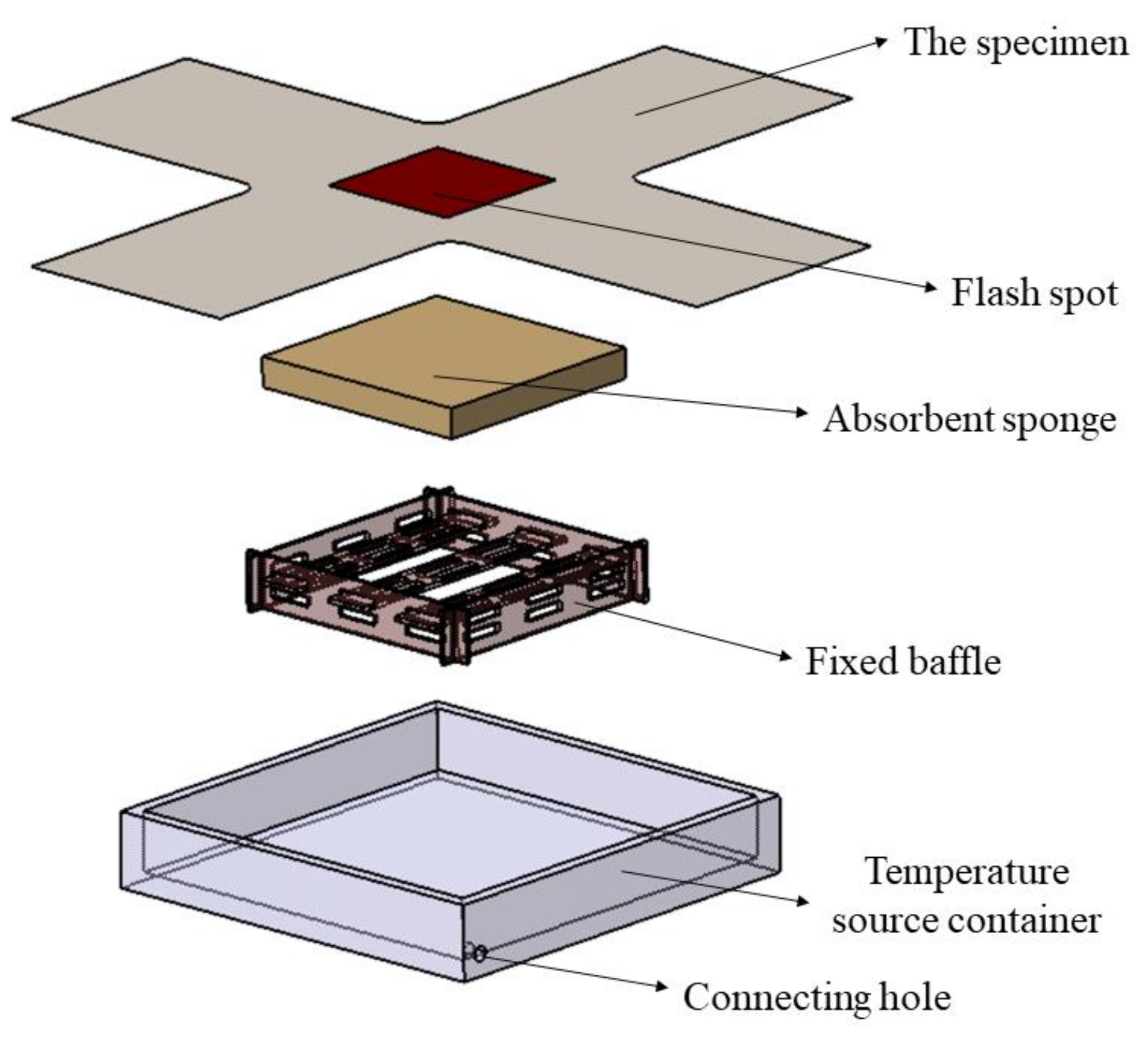 The specimen

Flash spot

Absorbent sponge

Fixed baffle

Temperature source container

Connecting hole