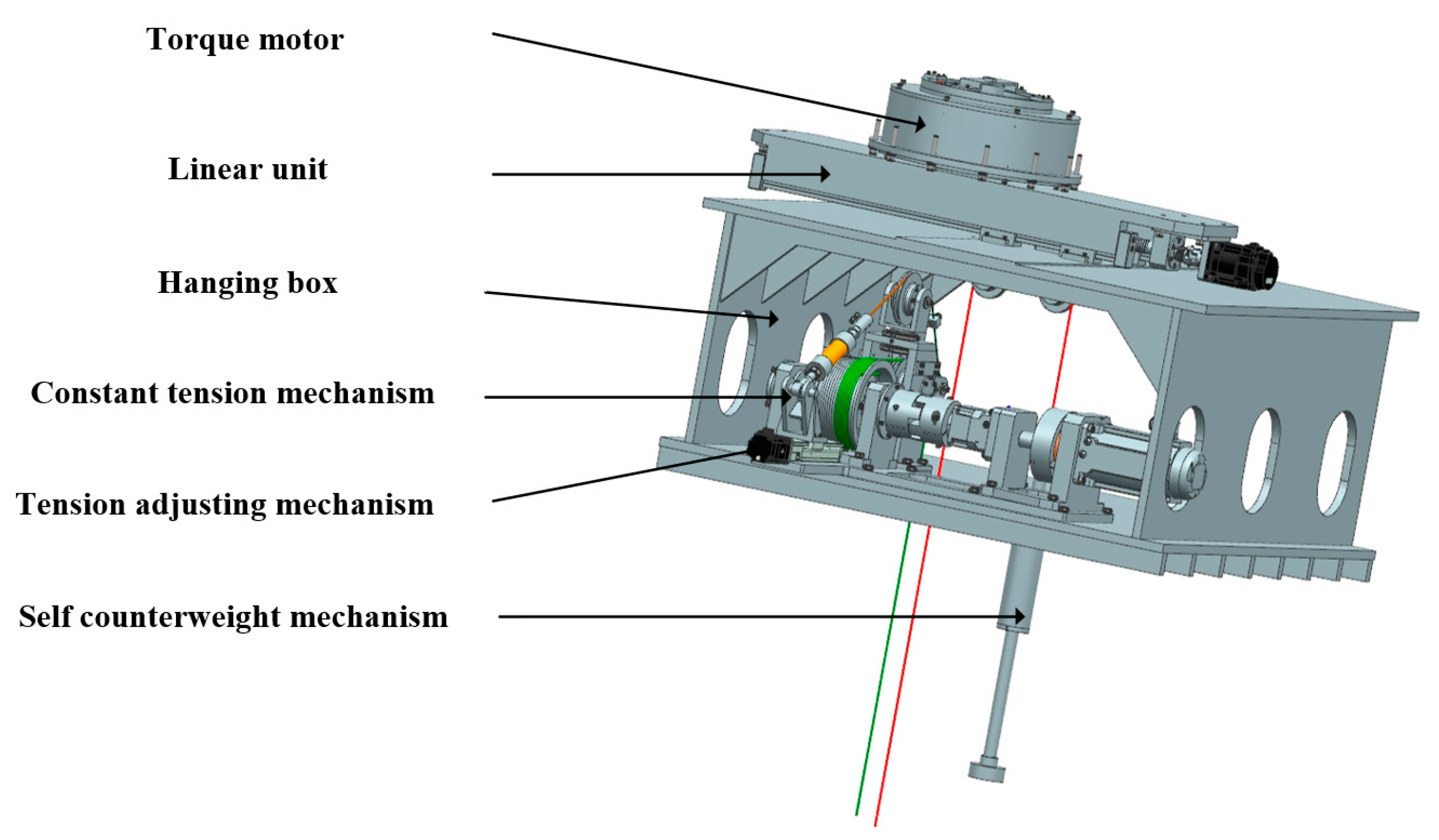 Torque motor

Linear unit

Hanging box

Constant tension mechanism

Tension adjusting mechanism

Self counterweight mechanism