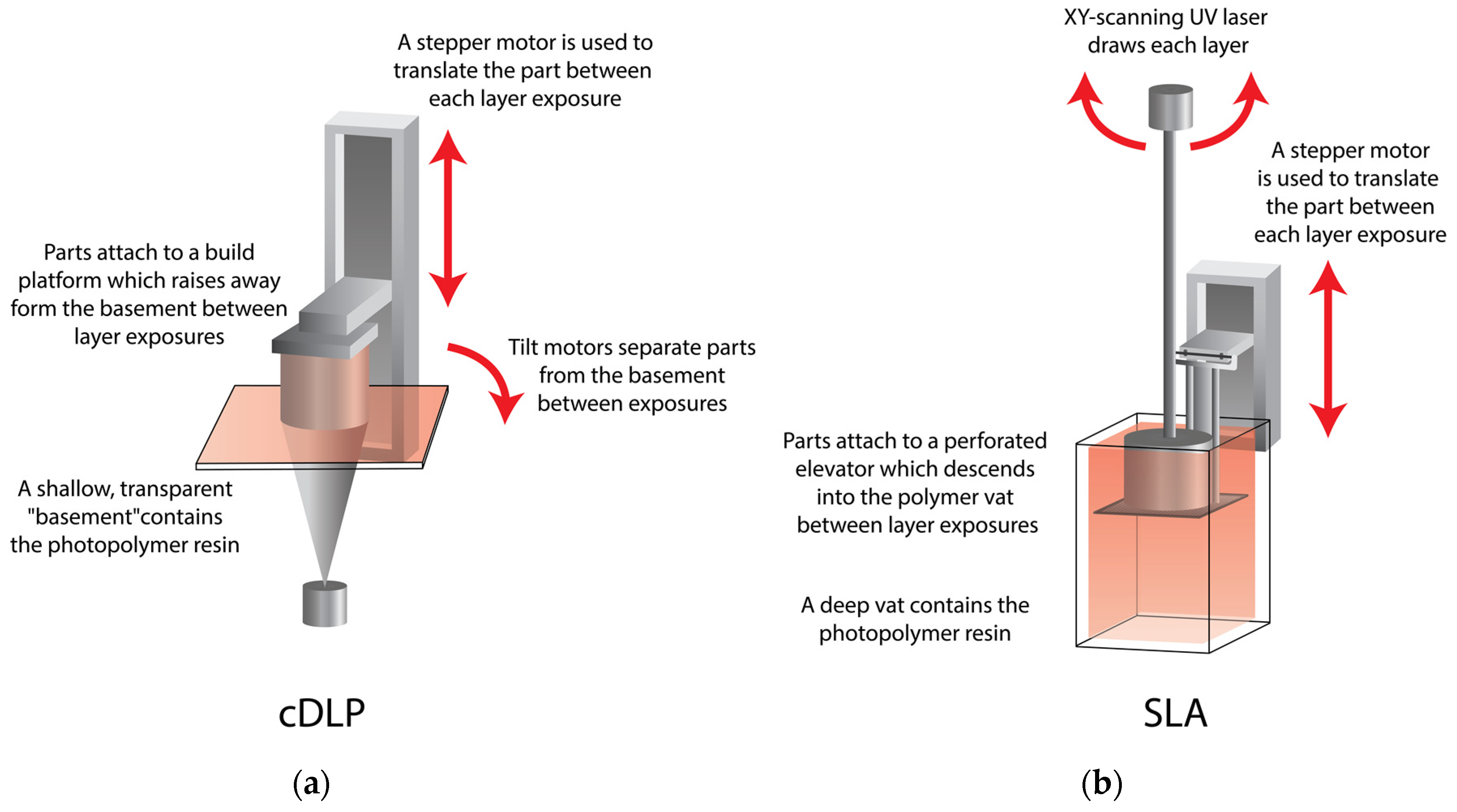 A stepper motor is used to translate the part between each layer exposure

Parts attach to a build platform which raises away form the basement between layer exposures

Tilt motors separate parts from the basement between exposures

A shallow, transparent "basement"contains the photopolymer resin

cDLP

(a)

XY-scanning UV laser draws each layer

A stepper motor is used to translate the part between each layer exposure

Parts attach to a perforated elevator which descends into the polymer vat between layer exposures

A deep vat contains the photopolymer resin

SLA

(b)