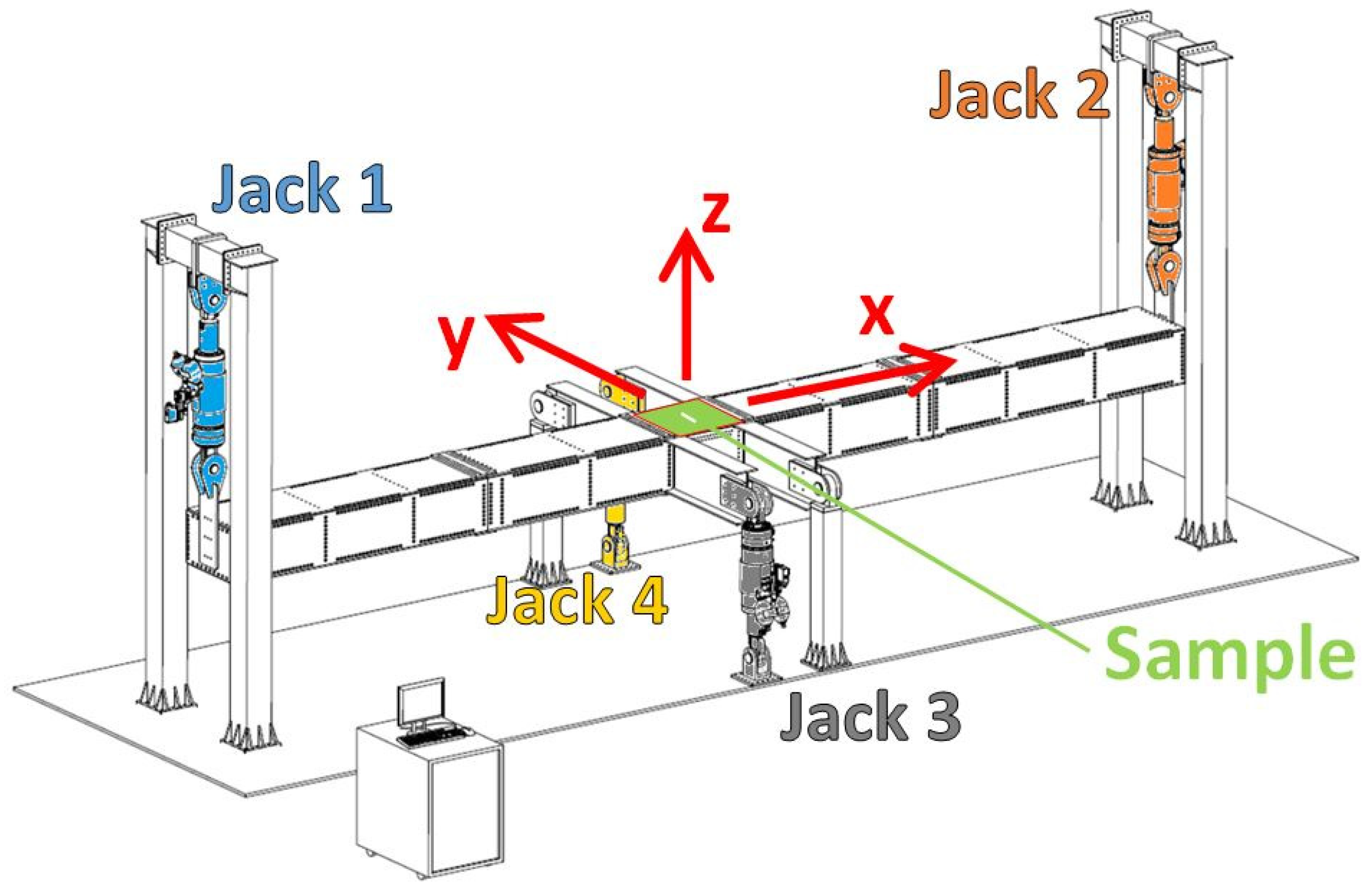 Jack 2

Jack 1

z

y

x

Jack 4

Sample

Jack 3