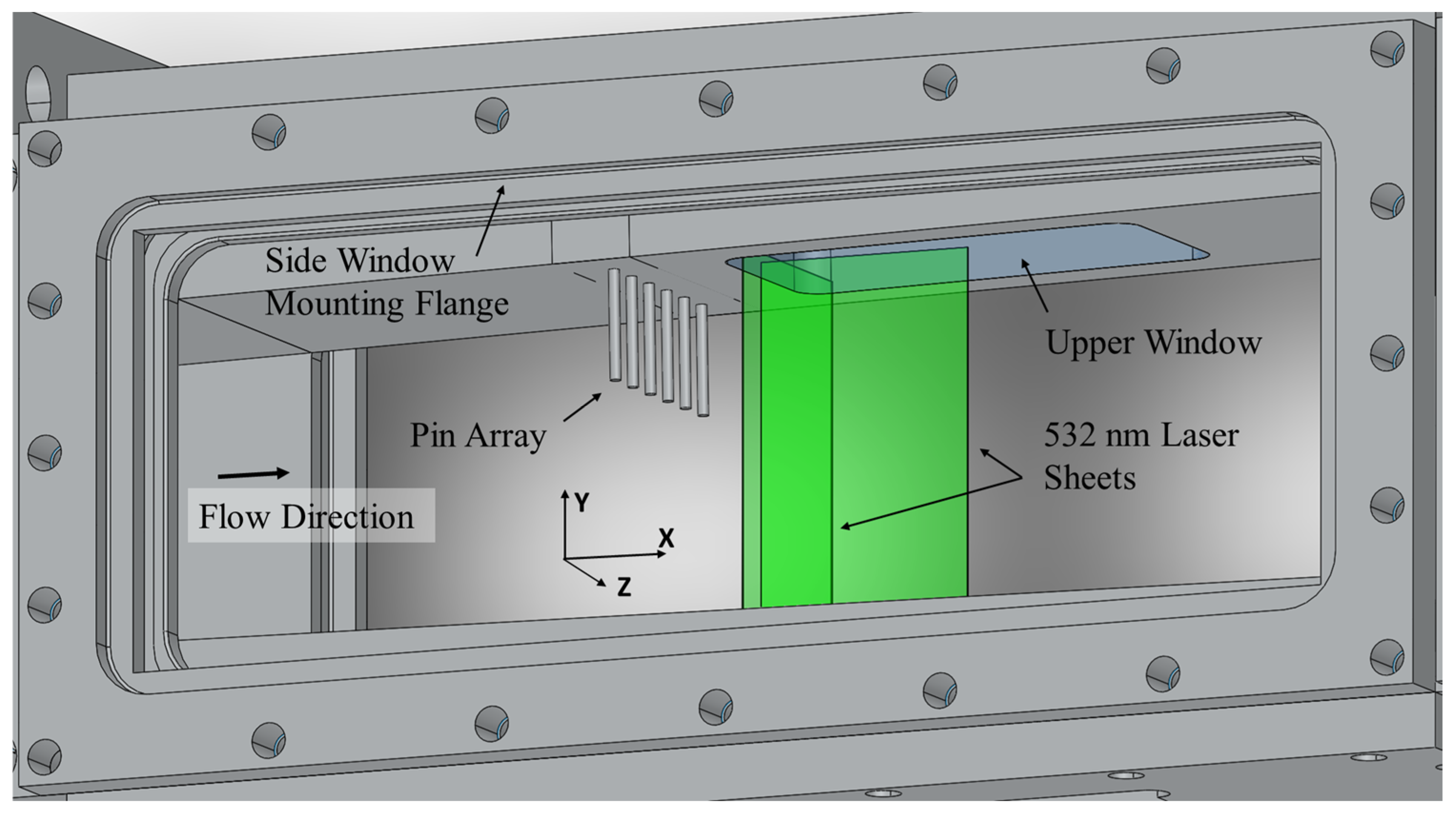 Side Window Mounting Flange

Upper Window

Pin Array

532 nm Laser Sheets

Flow Direction

Y

X

Z