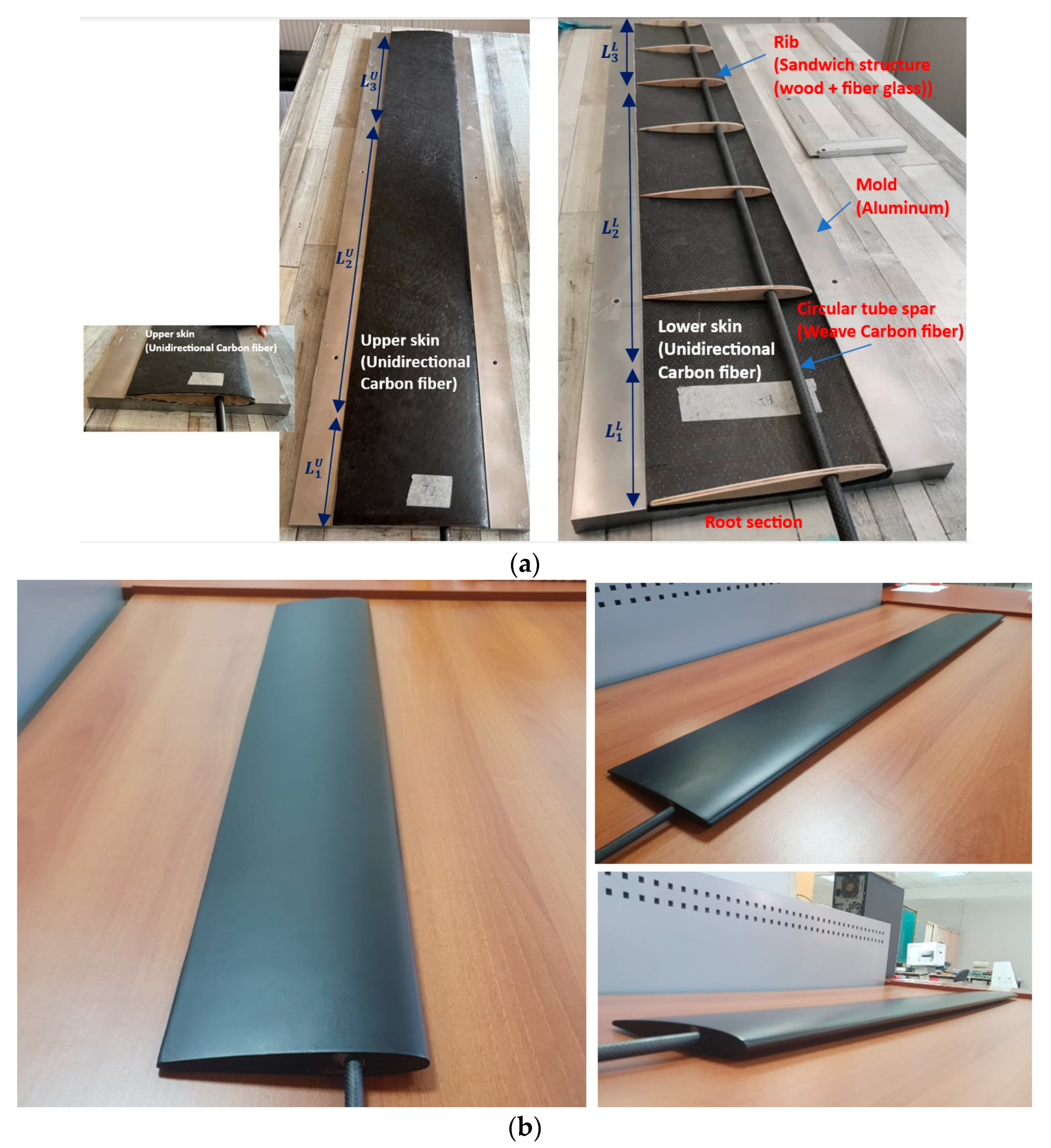 Upper skin (Unidirectional Carbon fiber)

$L_3^U$

$L_2^U$

$L_1^U$

Upper skin (Unidirectional Carbon fiber)

$L_3^L$

$L_2^L$

$L_1^L$

Rib (Sandwich structure (wood + fiber glass))

Mold (Aluminum)

Circular tube spar (Weave Carbon fiber)

Lower skin (Unidirectional Carbon fiber)

Root section

(a)

(b)