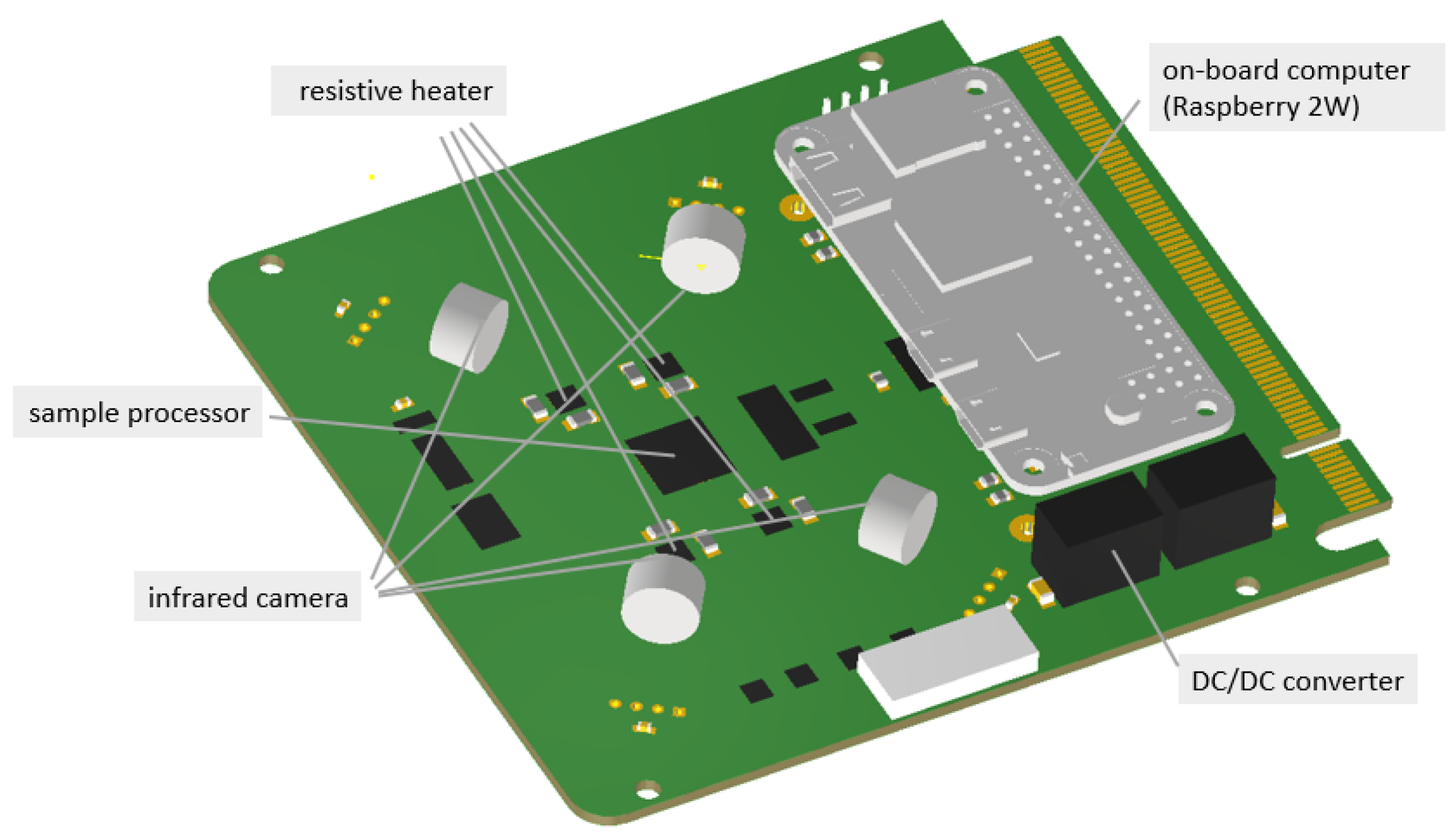 resistive heater

on-board computer
(Raspberry 2W)

sample processor

infrared camera

DC/DC converter