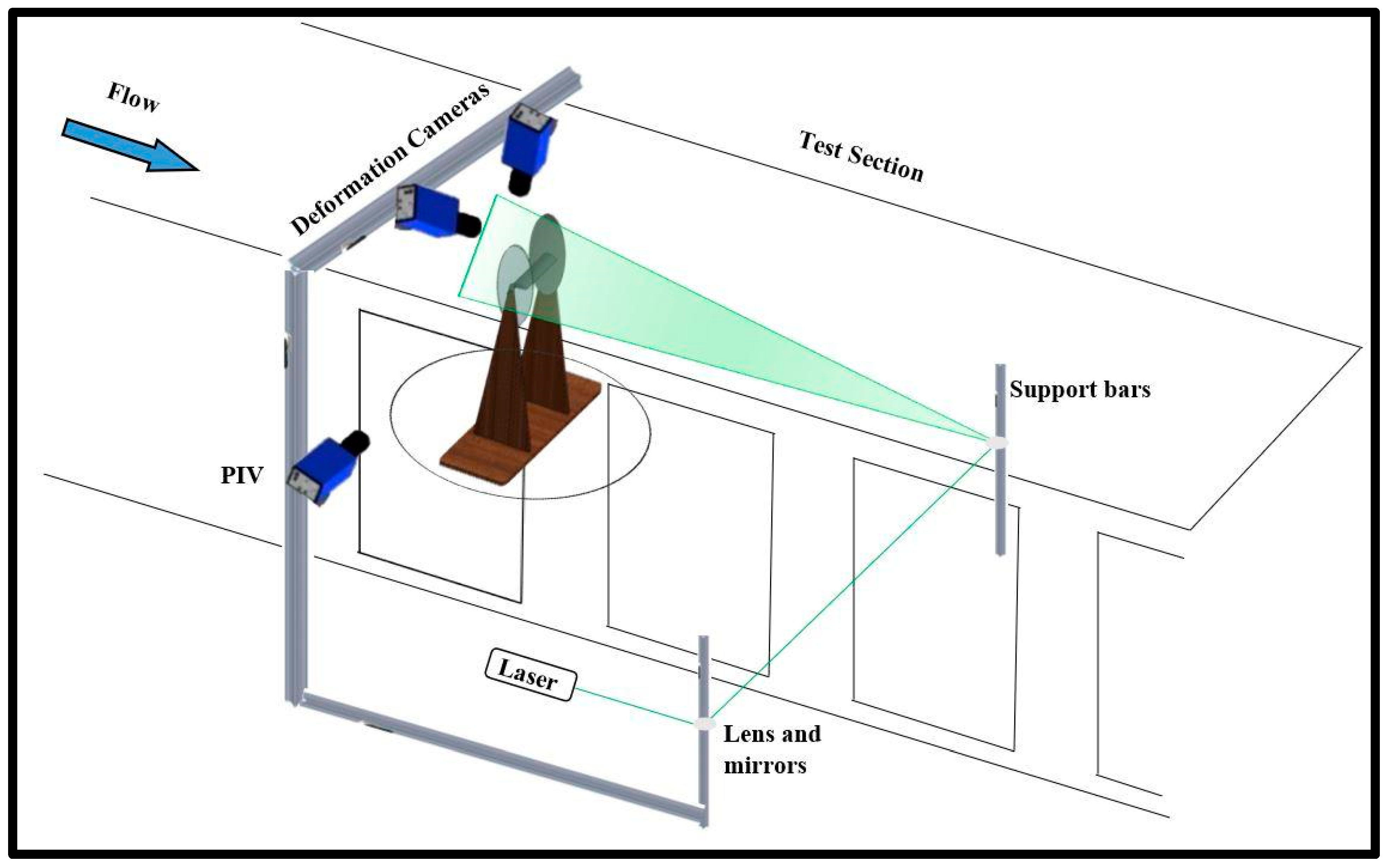 Flow

Deformation Cameras

Test Section

Support bars

PIV

Laser

Lens and mirrors