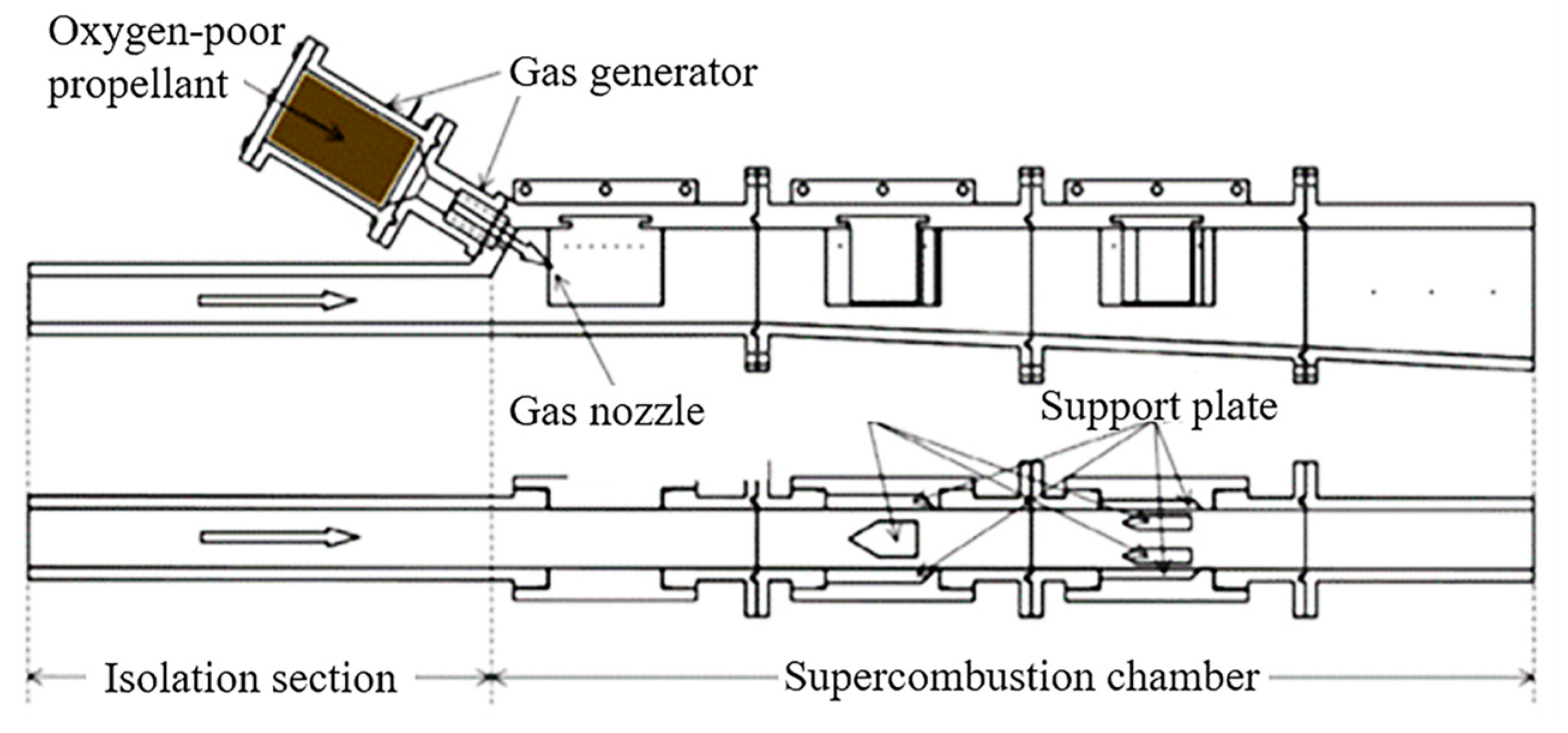 Oxygen-poor propellant

Gas generator

Gas nozzle

Support plate

Isolation section

Supercombustion chamber