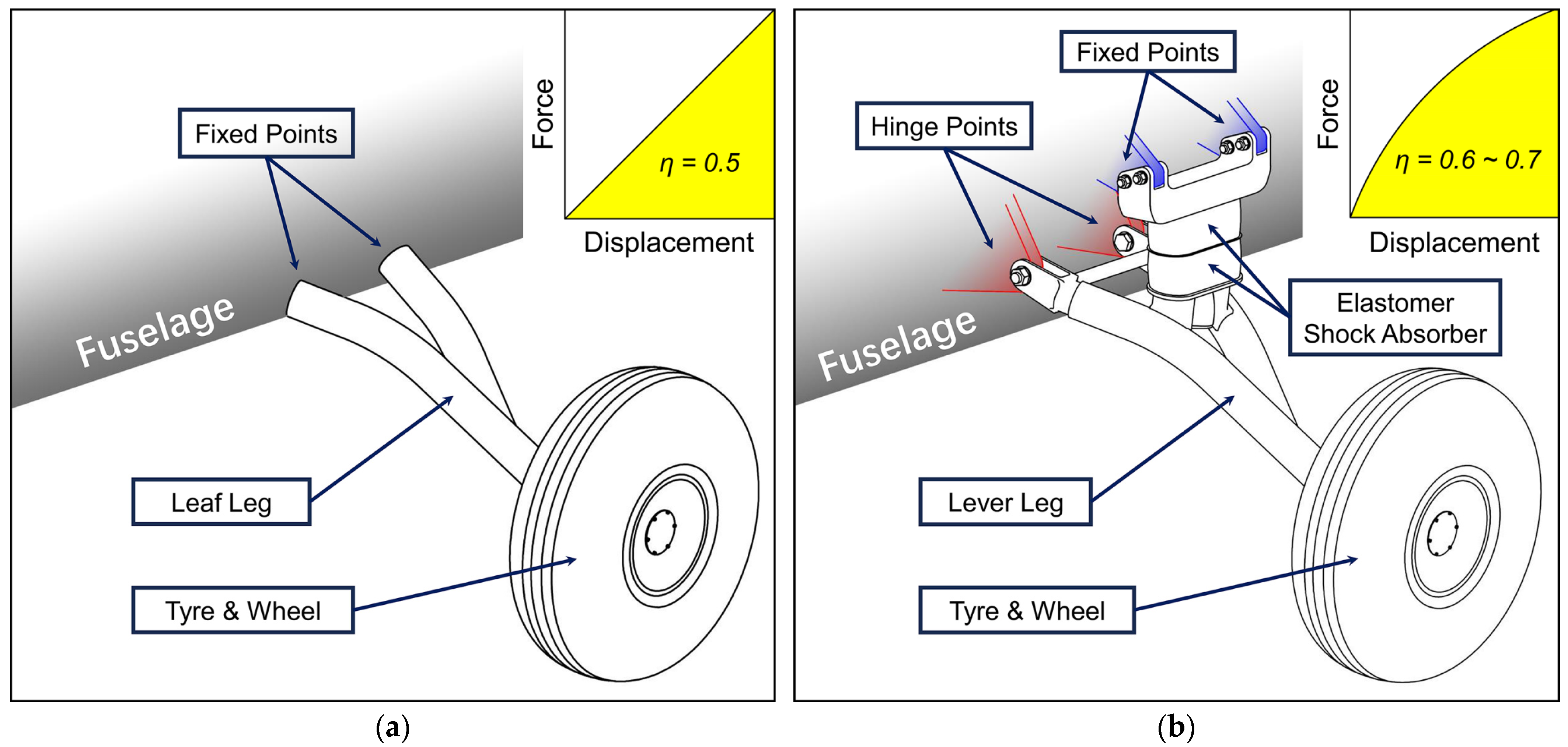 Fixed Points

Force

$\eta = 0.5$

Displacement

Fuselage

Leaf Leg

Tyre & Wheel

(a)

Fixed Points

Hinge Points

Force

$\eta = 0.6 \sim 0.7$

Displacement

Elastomer Shock Absorber

Fuselage

Lever Leg

Tyre & Wheel

(b)