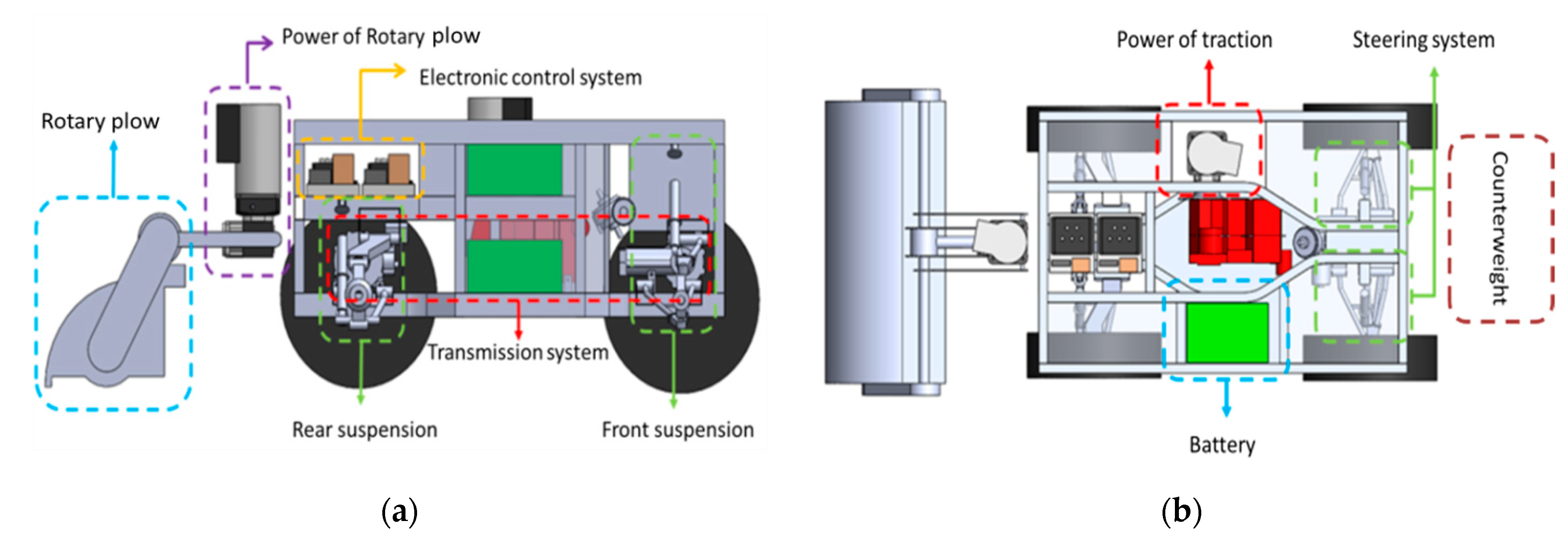 Power of Rotary plow

Electronic control system

Rotary plow

Transmission system

Rear suspension

Front suspension

(a)

Power of traction

Steering system

Counterweight

Battery

(b)