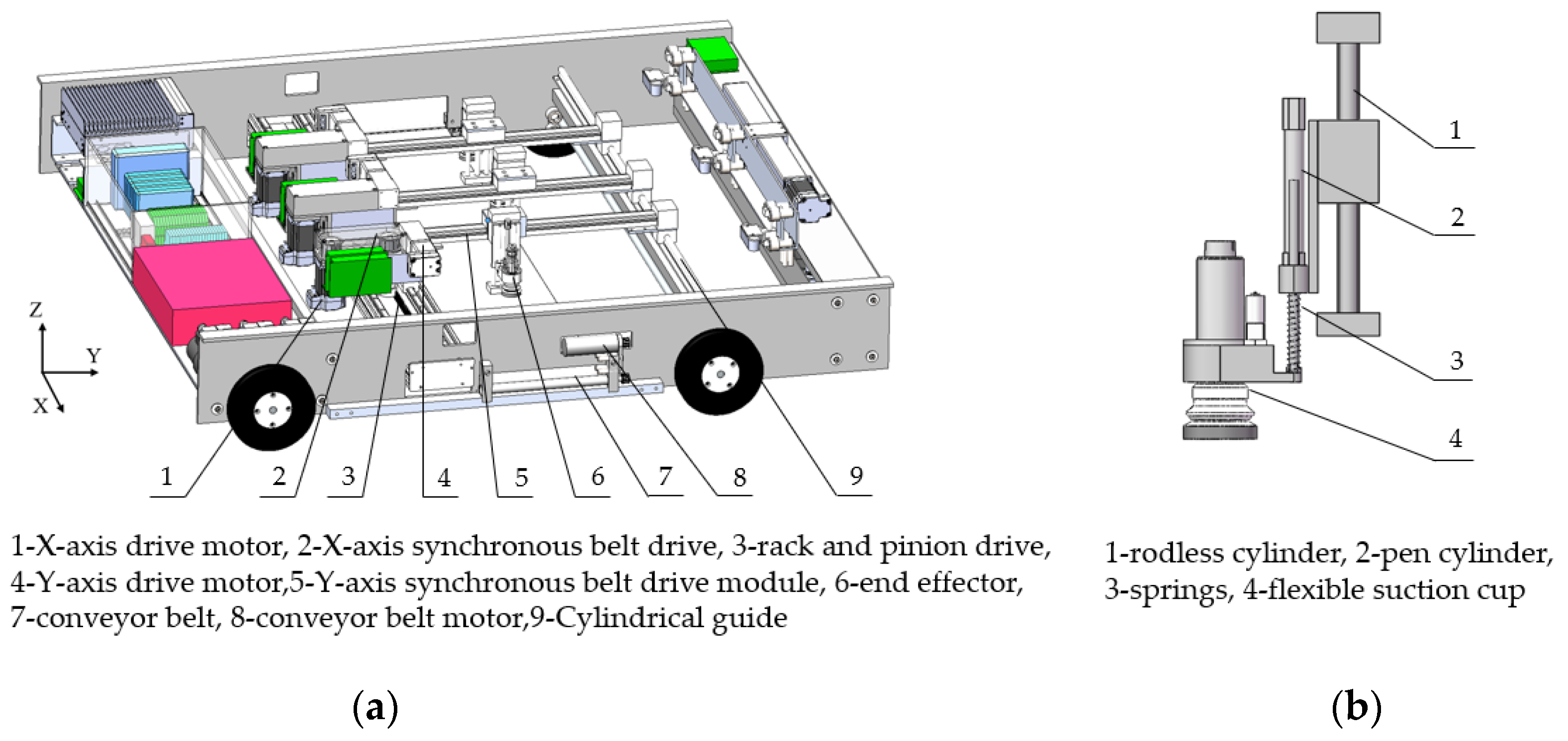 Z
Y
X

1 2 3 4 5 6 7 8 9

1-X-axis drive motor, 2-X-axis synchronous belt drive, 3-rack and pinion drive, 4-Y-axis drive motor,5-Y-axis synchronous belt drive module, 6-end effector, 7-conveyor belt, 8-conveyor belt motor,9-Cylindrical guide

(a)

1
2
3
4

1-rodless cylinder, 2-pen cylinder, 3-springs, 4-flexible suction cup

(b)