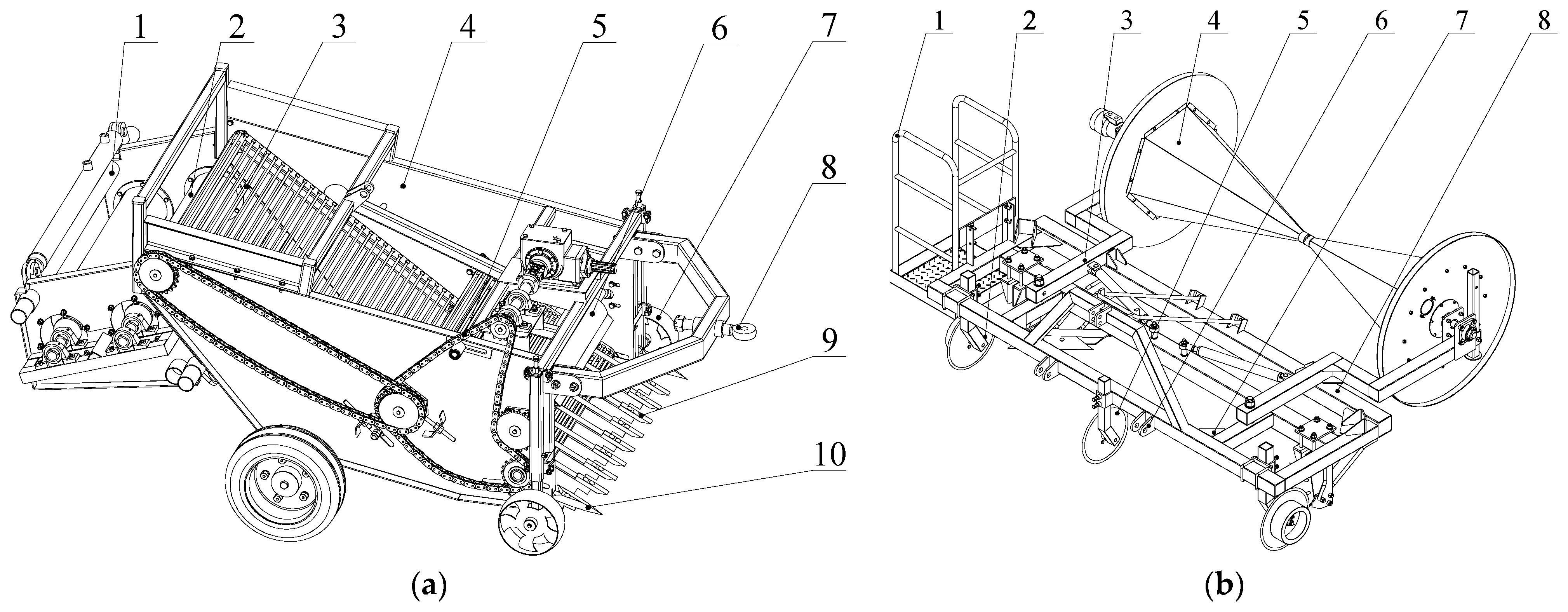 1 2 3 4 5 6 7 8 9 10

(a)

1 2 3 4 5 6 7 8

(b)