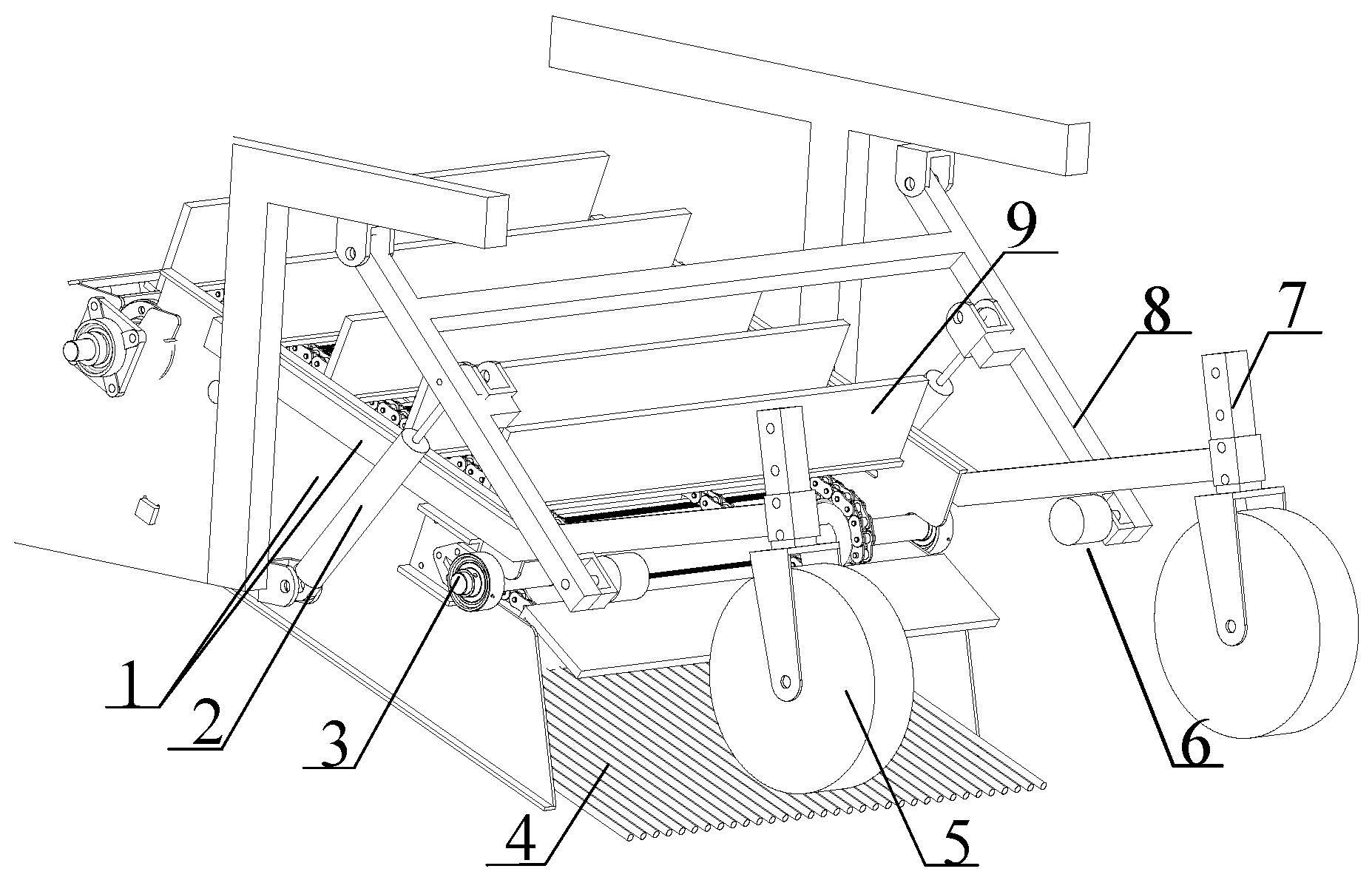 9
8
7
1
2
3
4
5
6