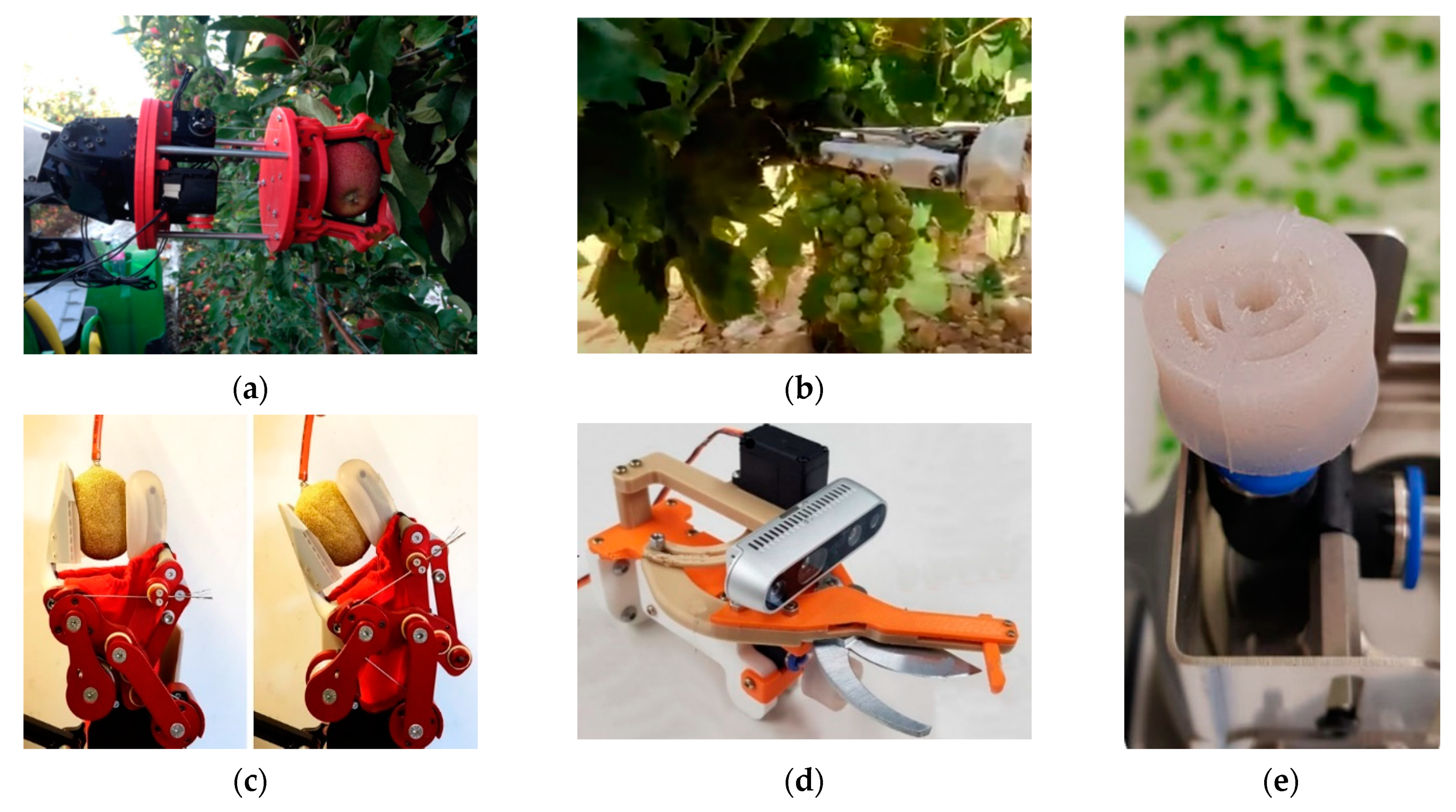 (a)

(b)

(c)

(d)

(e)