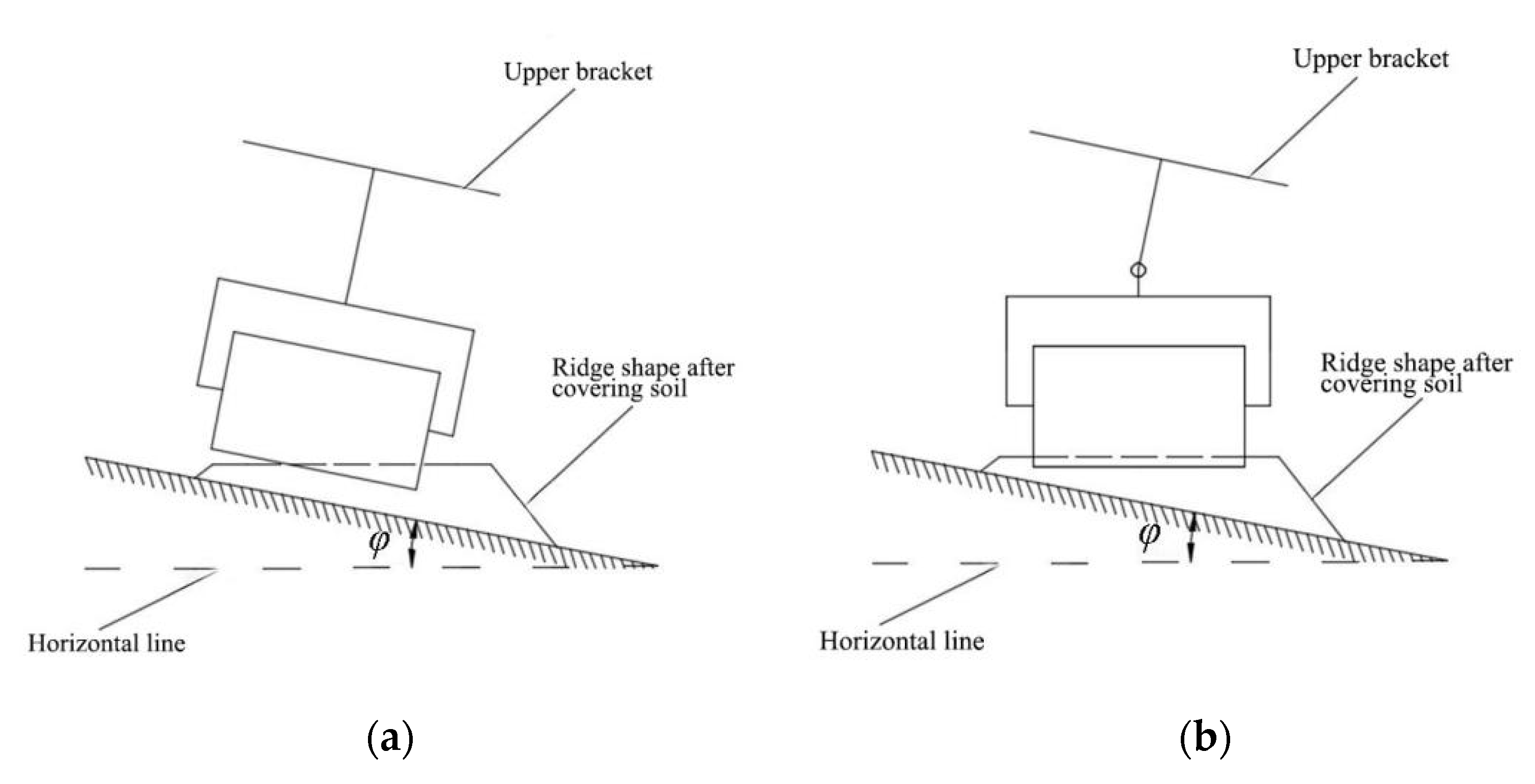 Upper bracket

Ridge shape after covering soil

$\varphi$

Horizontal line

(a)

Upper bracket

Ridge shape after covering soil

$\varphi$

Horizontal line

(b)