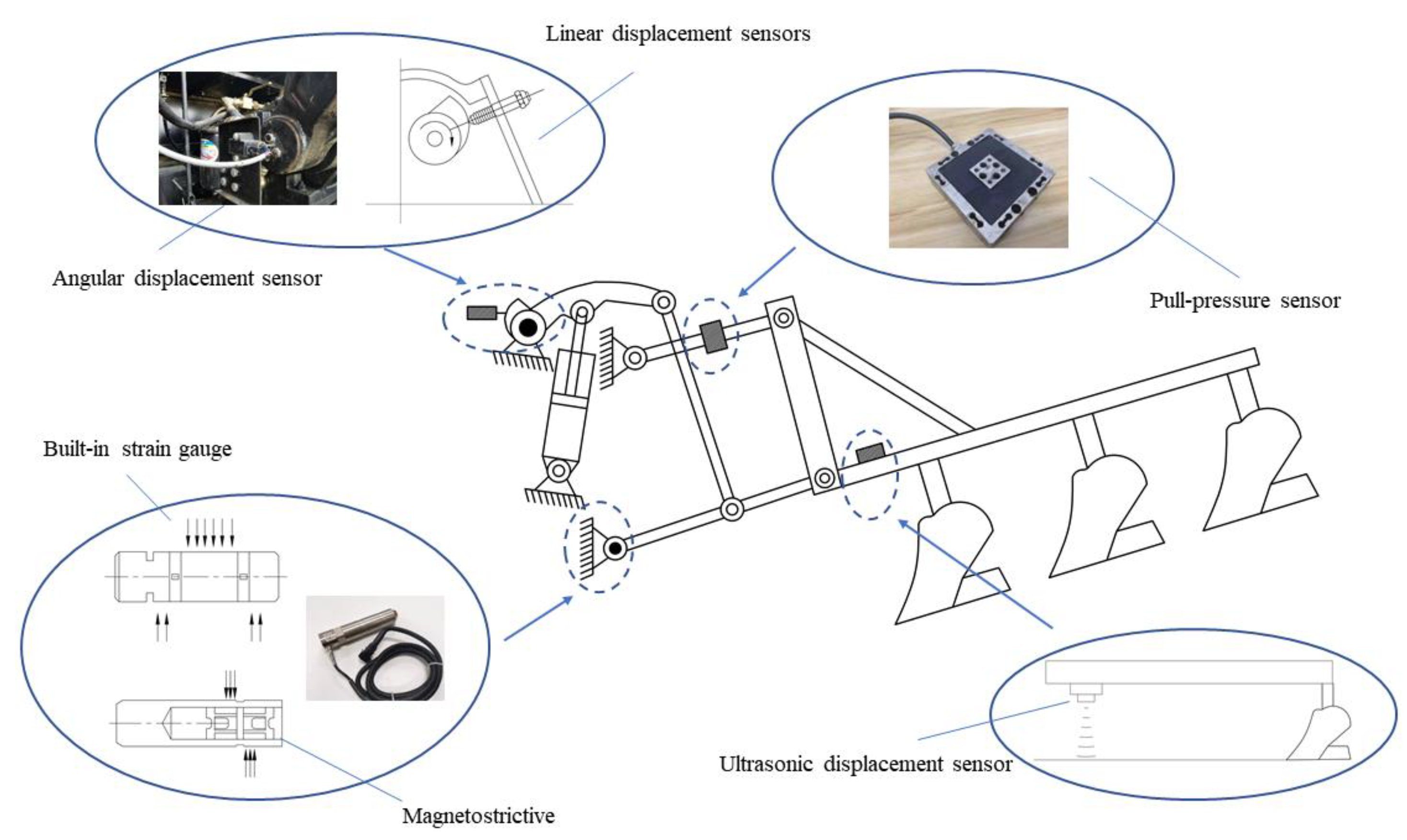 Linear displacement sensors

Angular displacement sensor

Pull-pressure sensor

Built-in strain gauge

Ultrasonic displacement sensor

Magnetostrictive