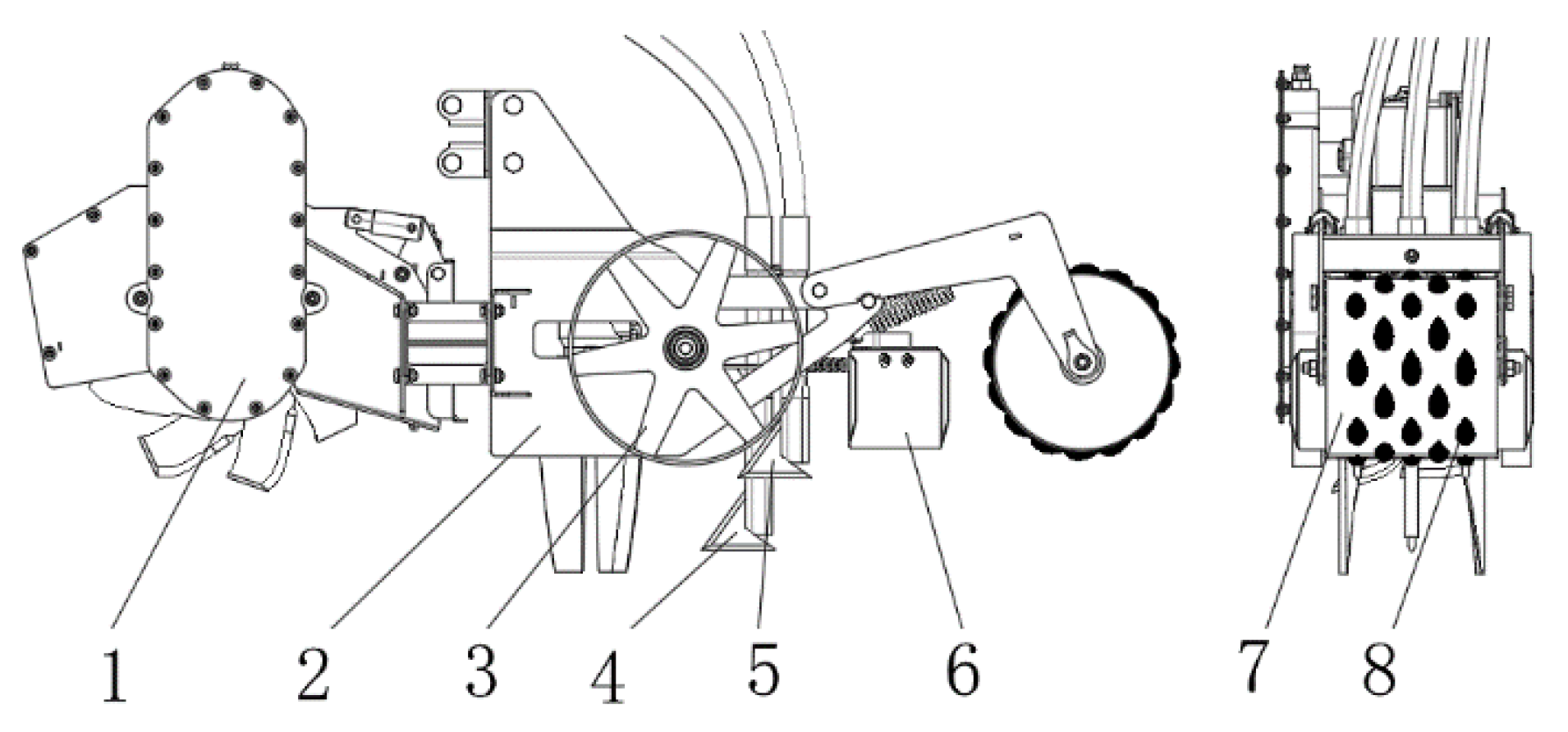 1 2 3 4 5 6 7 8