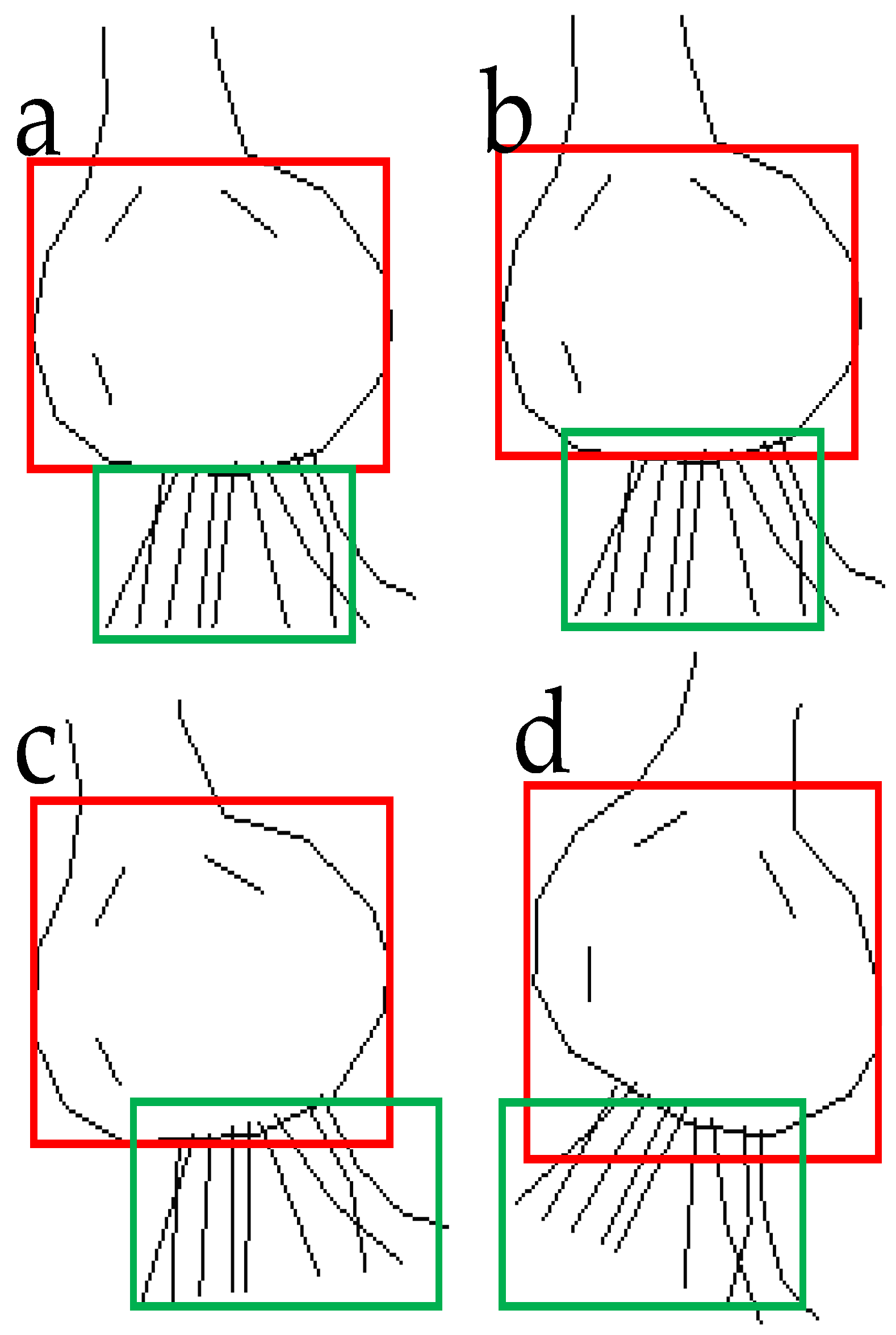 a

b

c

d