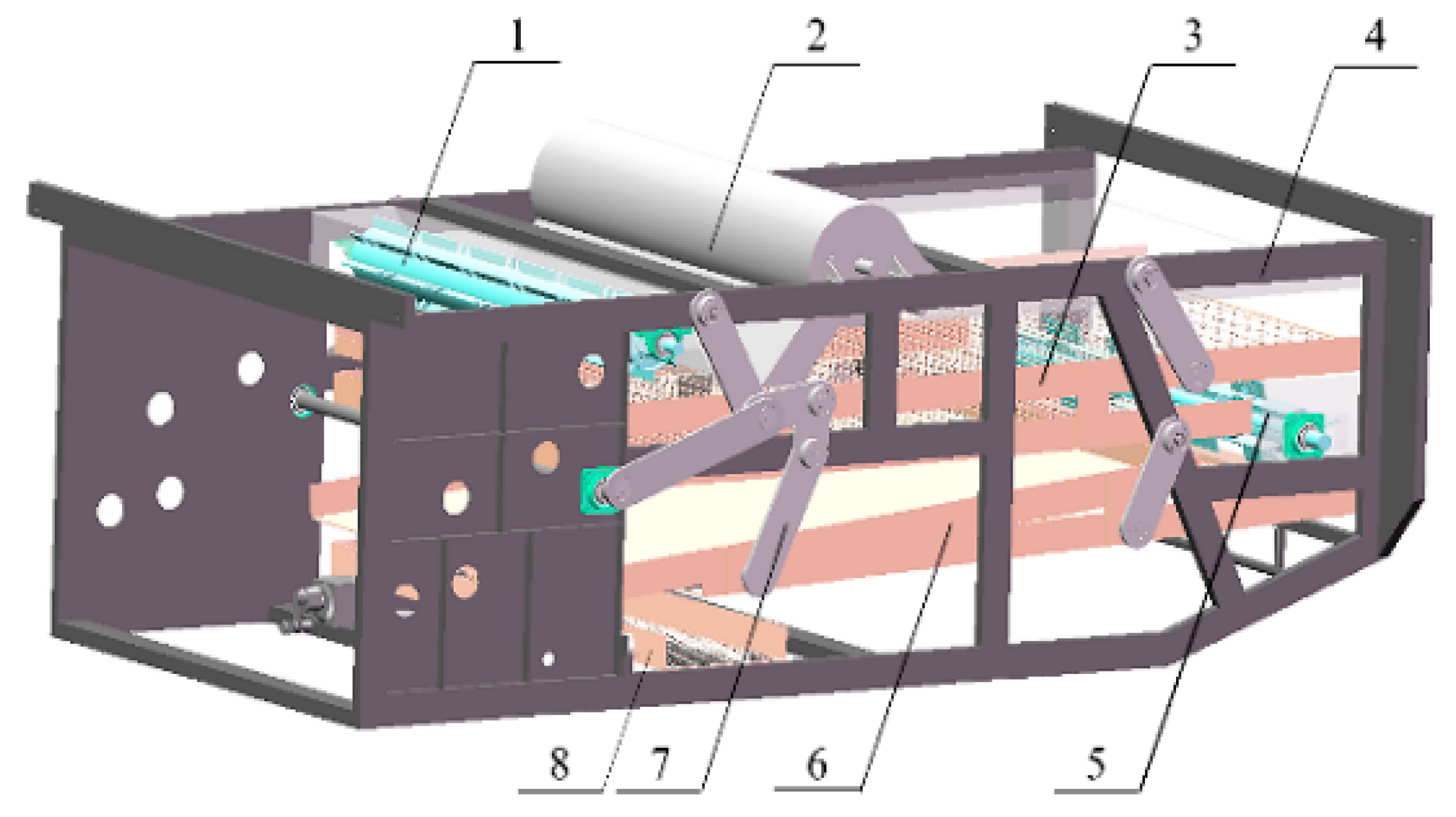 1 2 3 4

8 7 6 5