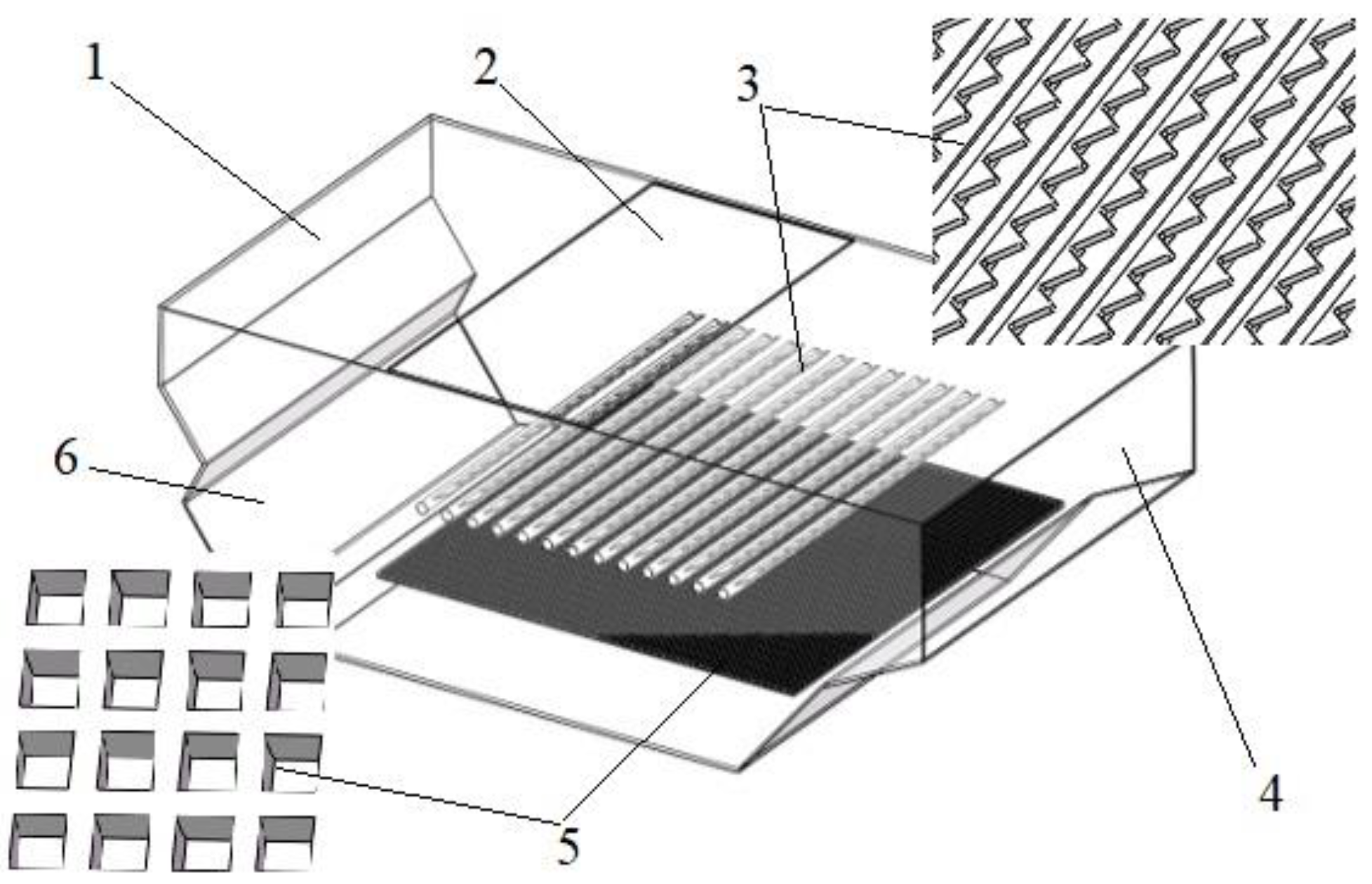 1
2
3
6
4
5