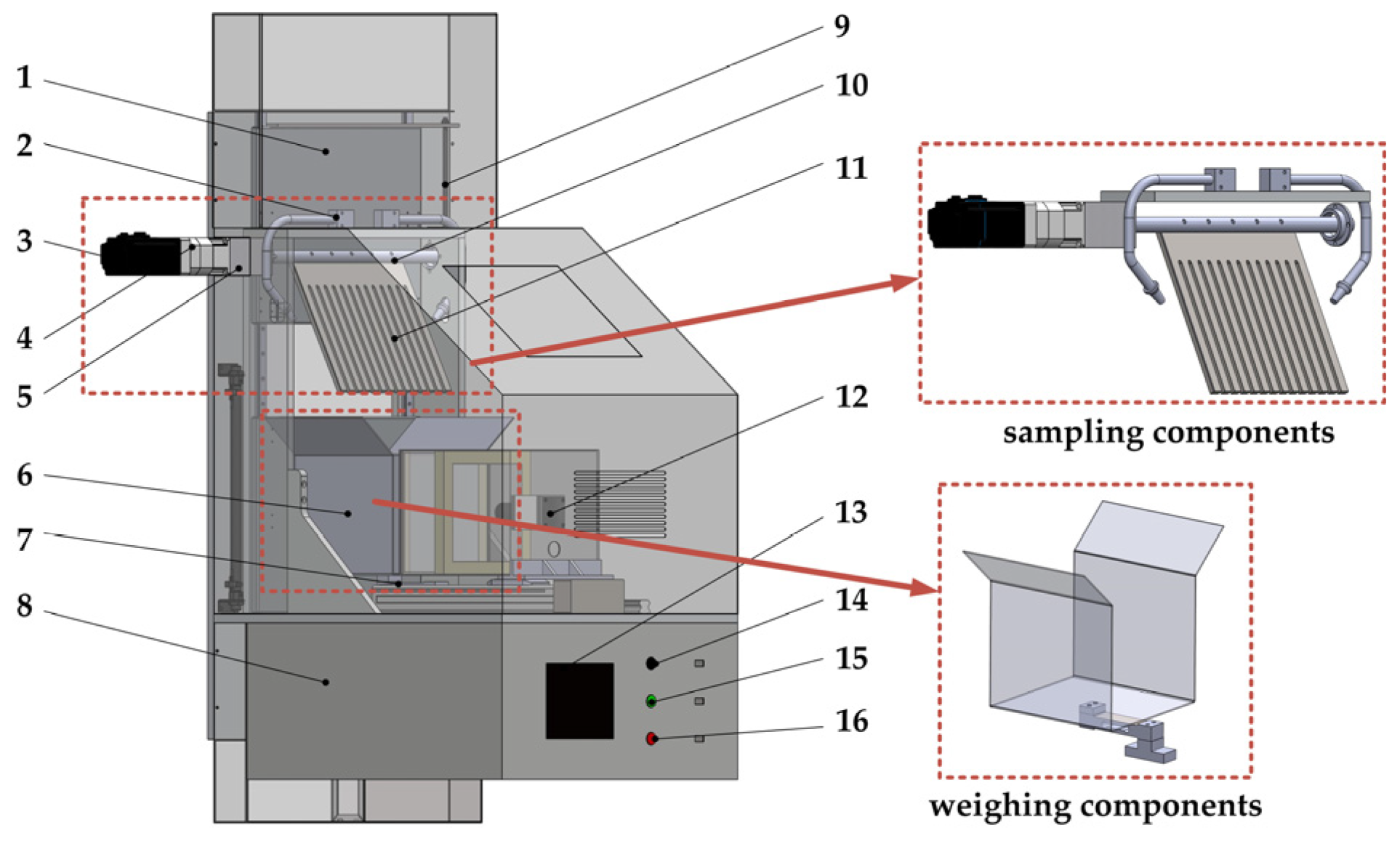 1
2
3
4
5
6
7
8
9
10
11
12
13
14
15
16

sampling components

weighing components