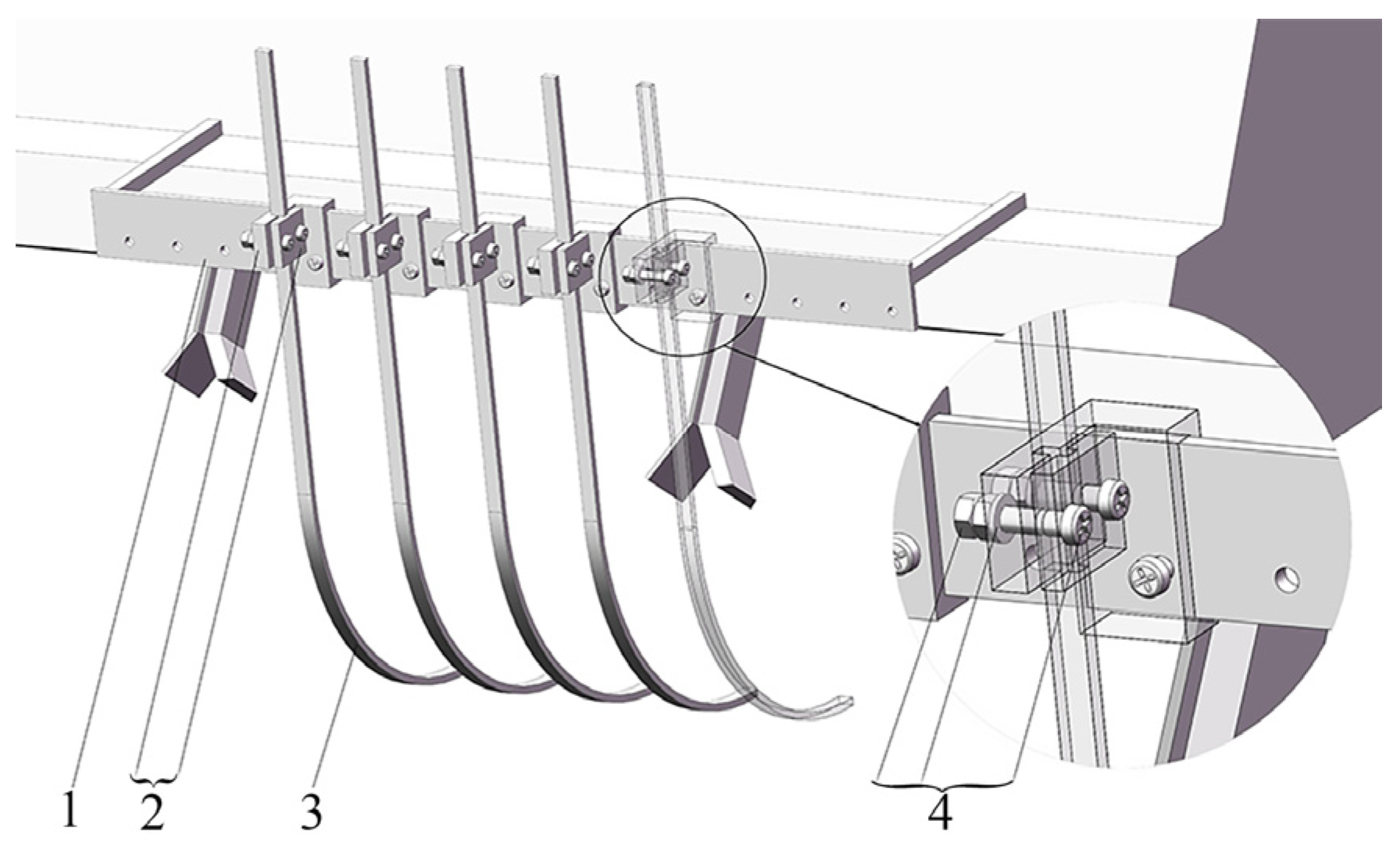 1 2 3 4