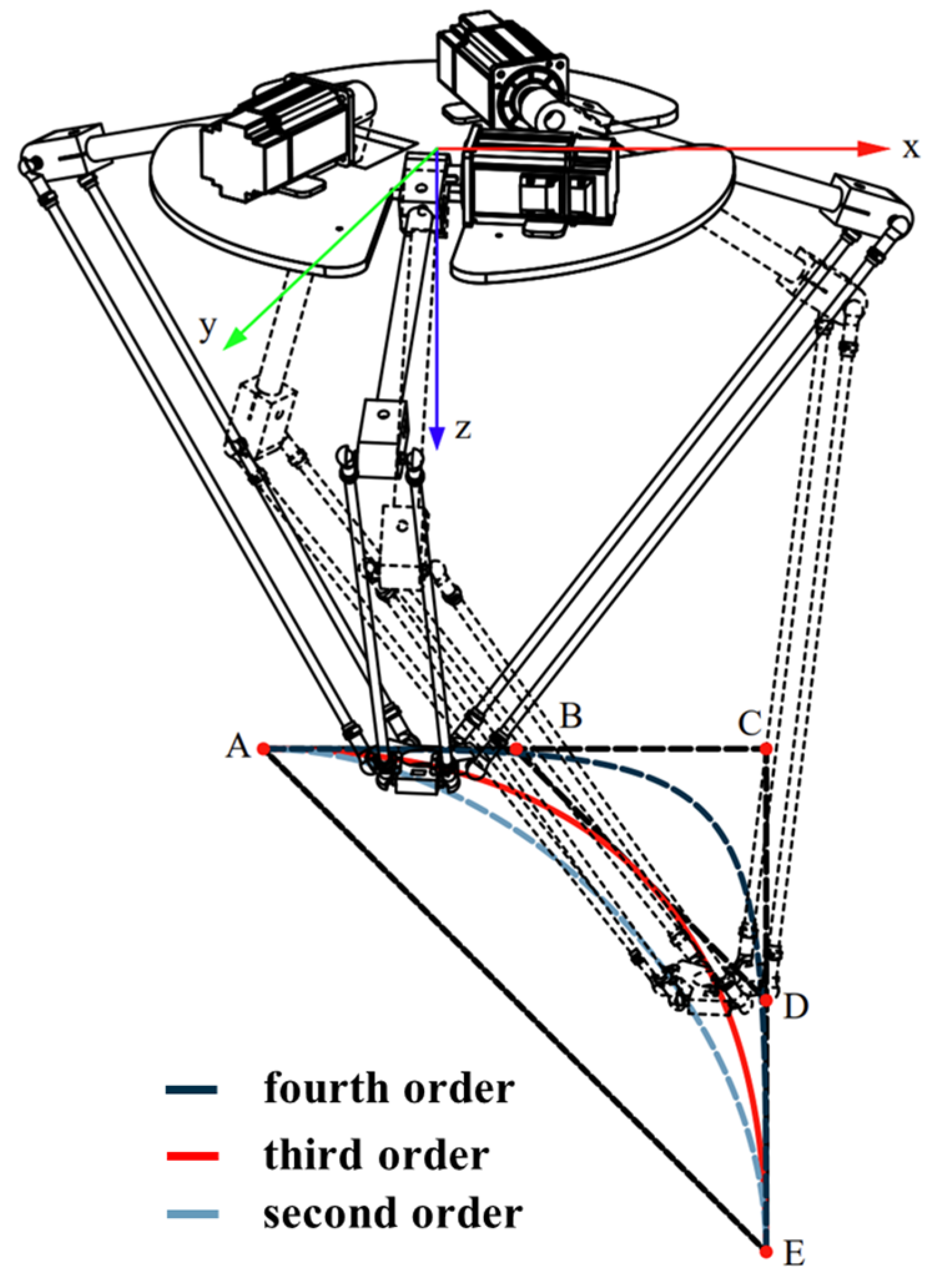 x
y
z
A
B
C
D
E
fourth order
third order
second order